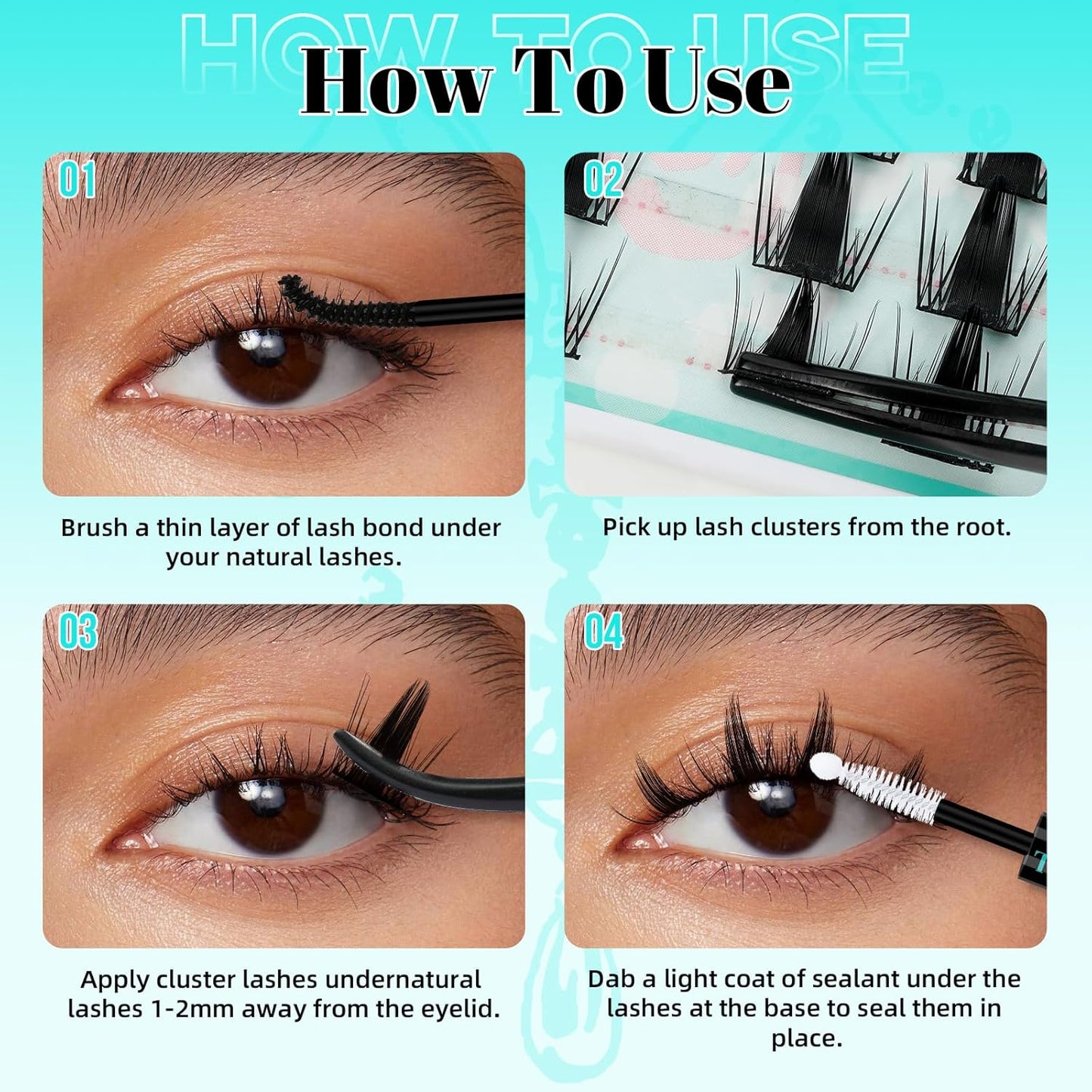 HOW TO USE

How To Use

01

Brush a thin layer of lash bond under your natural lashes.

02

Pick up lash clusters from the root.

03

Apply cluster lashes undernatural lashes 1-2mm away from the eyelid.

04

Dab a light coat of sealant under the lashes at the base to seal them in place.