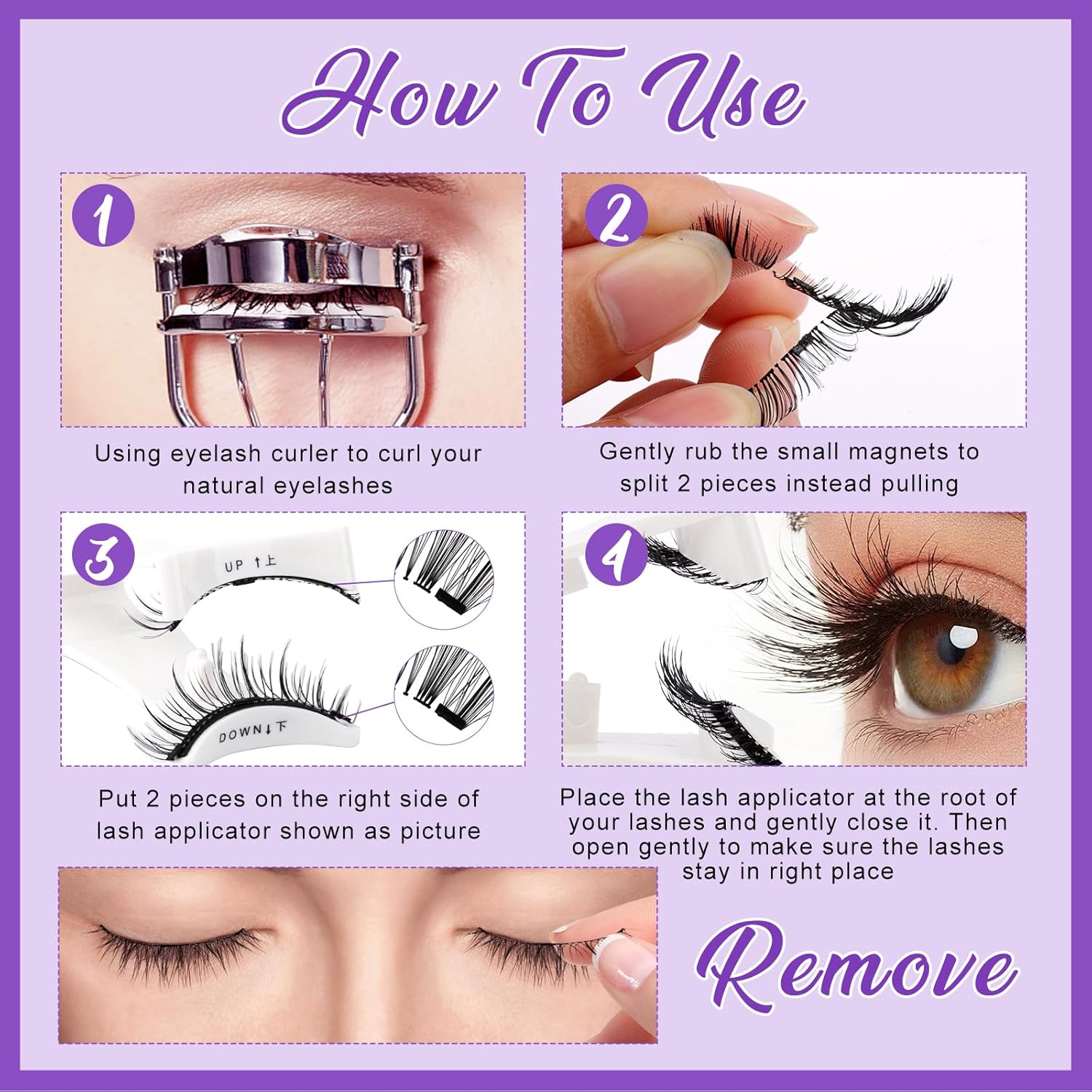 How To Use

1

Using eyelash curler to curl your natural eyelashes

2

Gently rub the small magnets to split 2 pieces instead pulling

3

UP ↑上

DOWN↓下

Put 2 pieces on the right side of lash applicator shown as picture

4

Place the lash applicator at the root of your lashes and gently close it. Then open gently to make sure the lashes stay in right place

Remove