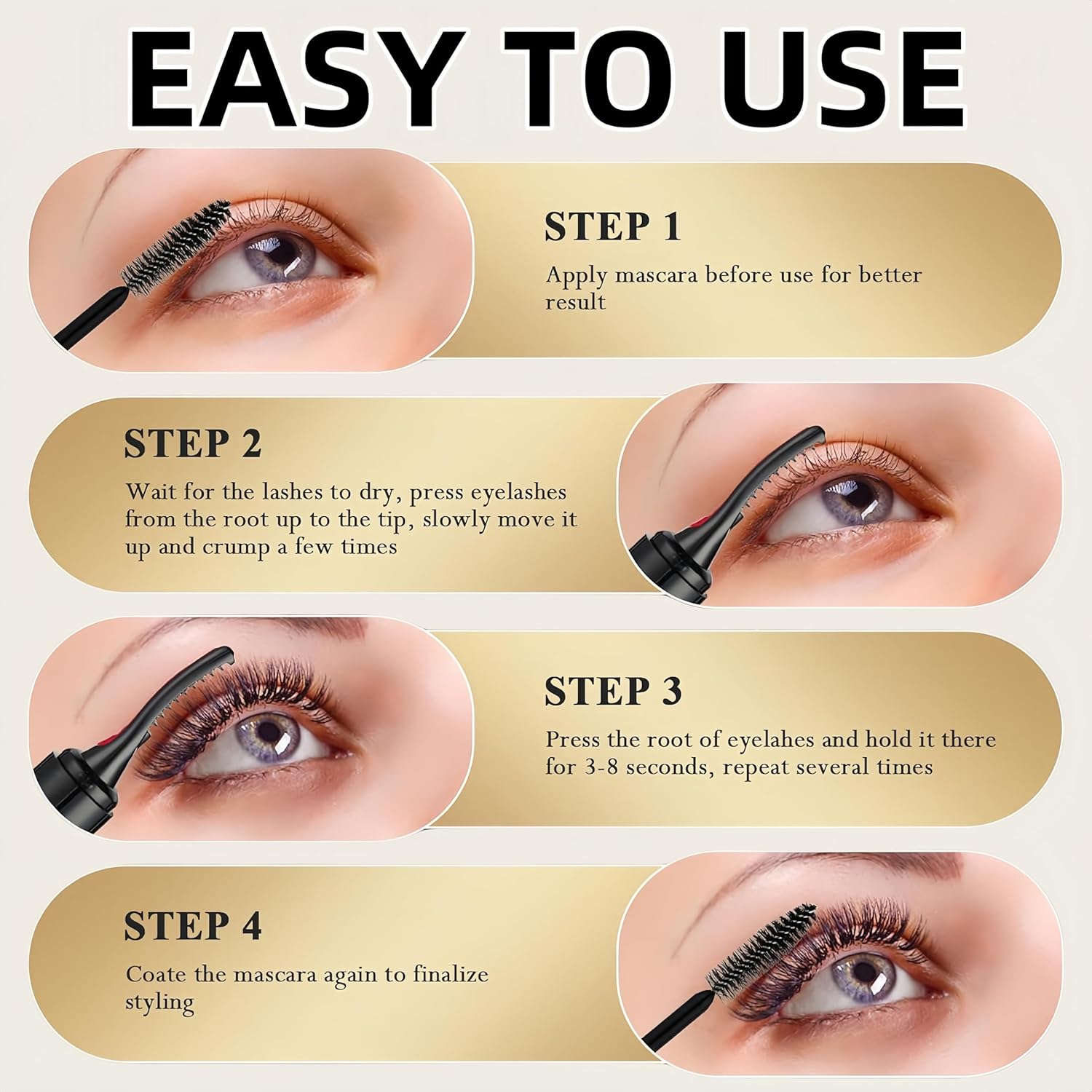 EASY TO USE

STEP 1

Apply mascara before use for better result

STEP 2

Wait for the lashes to dry, press eyelashes from the root up to the tip, slowly move it up and crump a few times

STEP 3

Press the root of eyelahes and hold it there for 3-8 seconds, repeat several times

STEP 4

Coate the mascara again to finalize styling