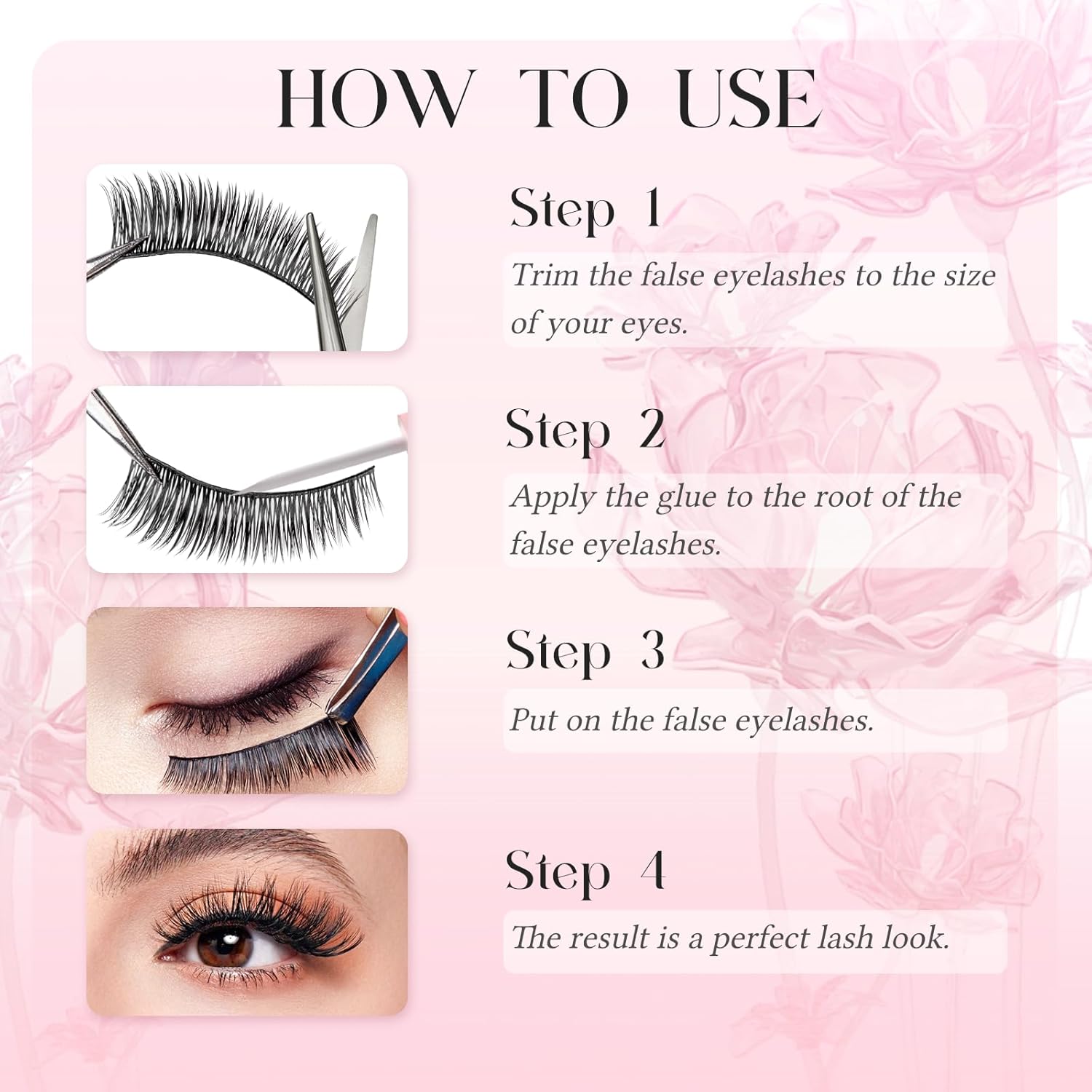 HOW TO USE

Step 1

Trim the false eyelashes to the size of your eyes.

Step 2

Apply the glue to the root of the false eyelashes.

Step 3

Put on the false eyelashes.

Step 4

The result is a perfect lash look.