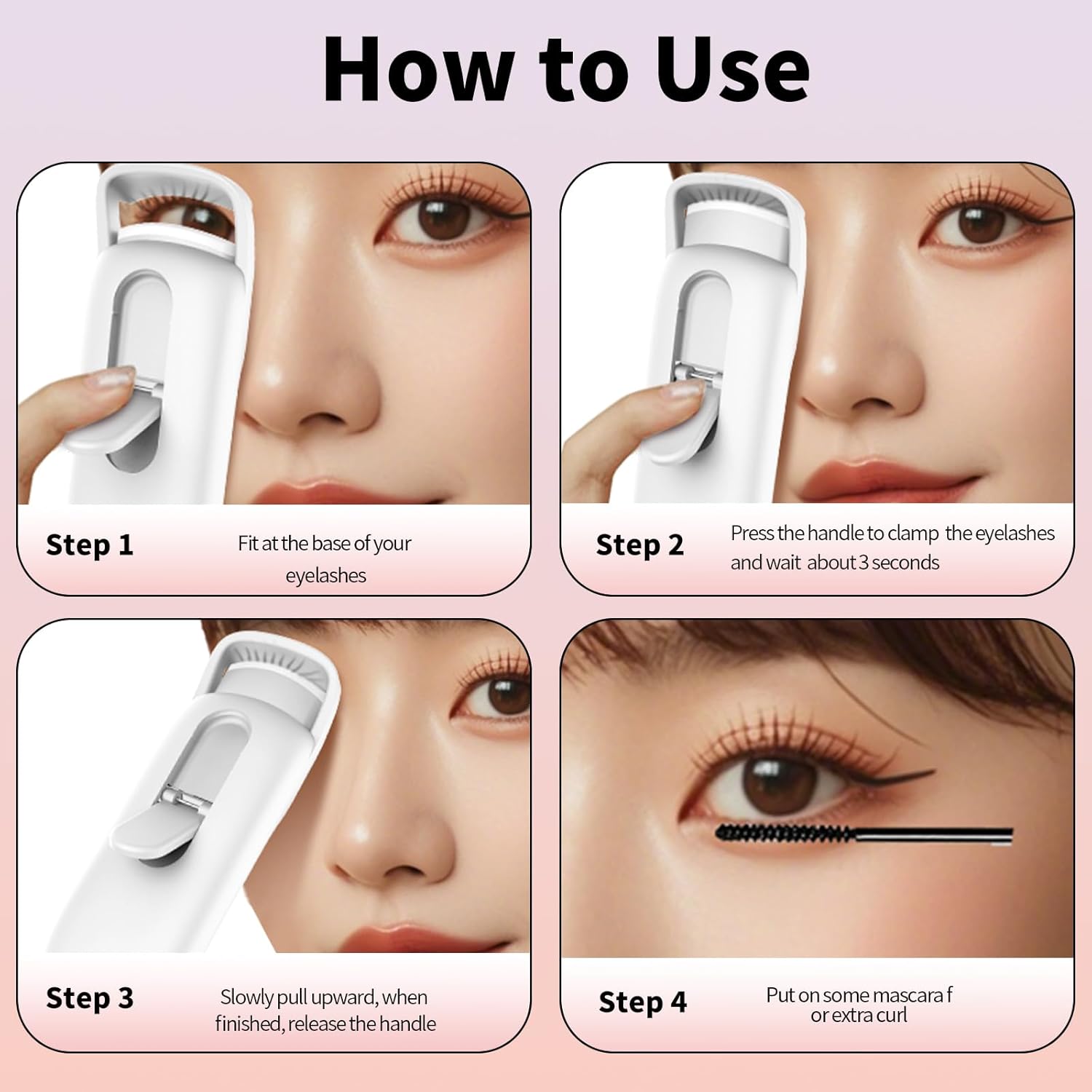 How to Use

Step 1
Fit at the base of your eyelashes

Step 2
Press the handle to clamp the eyelashes and wait about 3 seconds

Step 3
Slowly pull upward, when finished, release the handle

Step 4
Put on some mascara f or extra curl