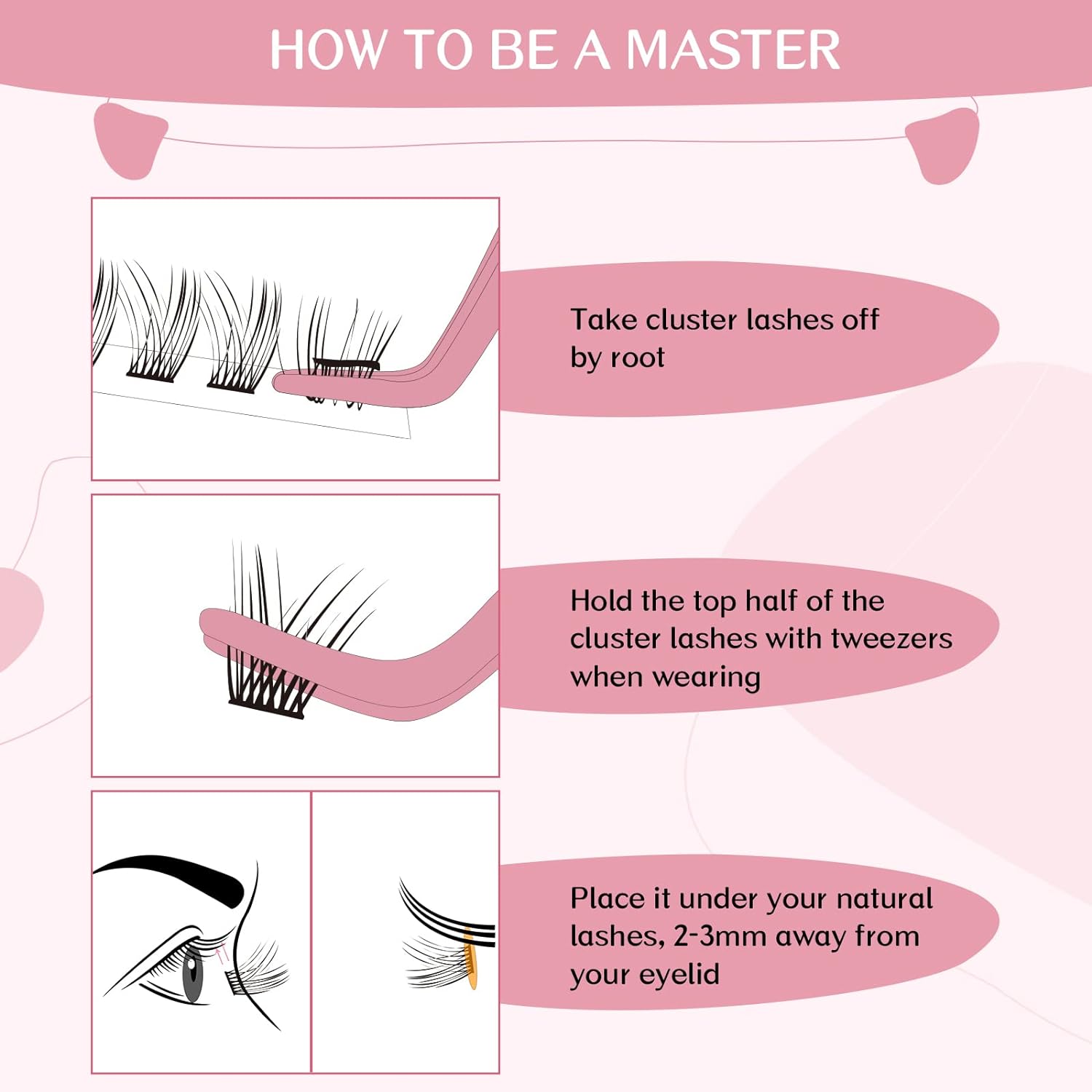 HOW TO BE A MASTER

Take cluster lashes off by root

Hold the top half of the cluster lashes with tweezers when wearing

Place it under your natural lashes, 2-3mm away from your eyelid