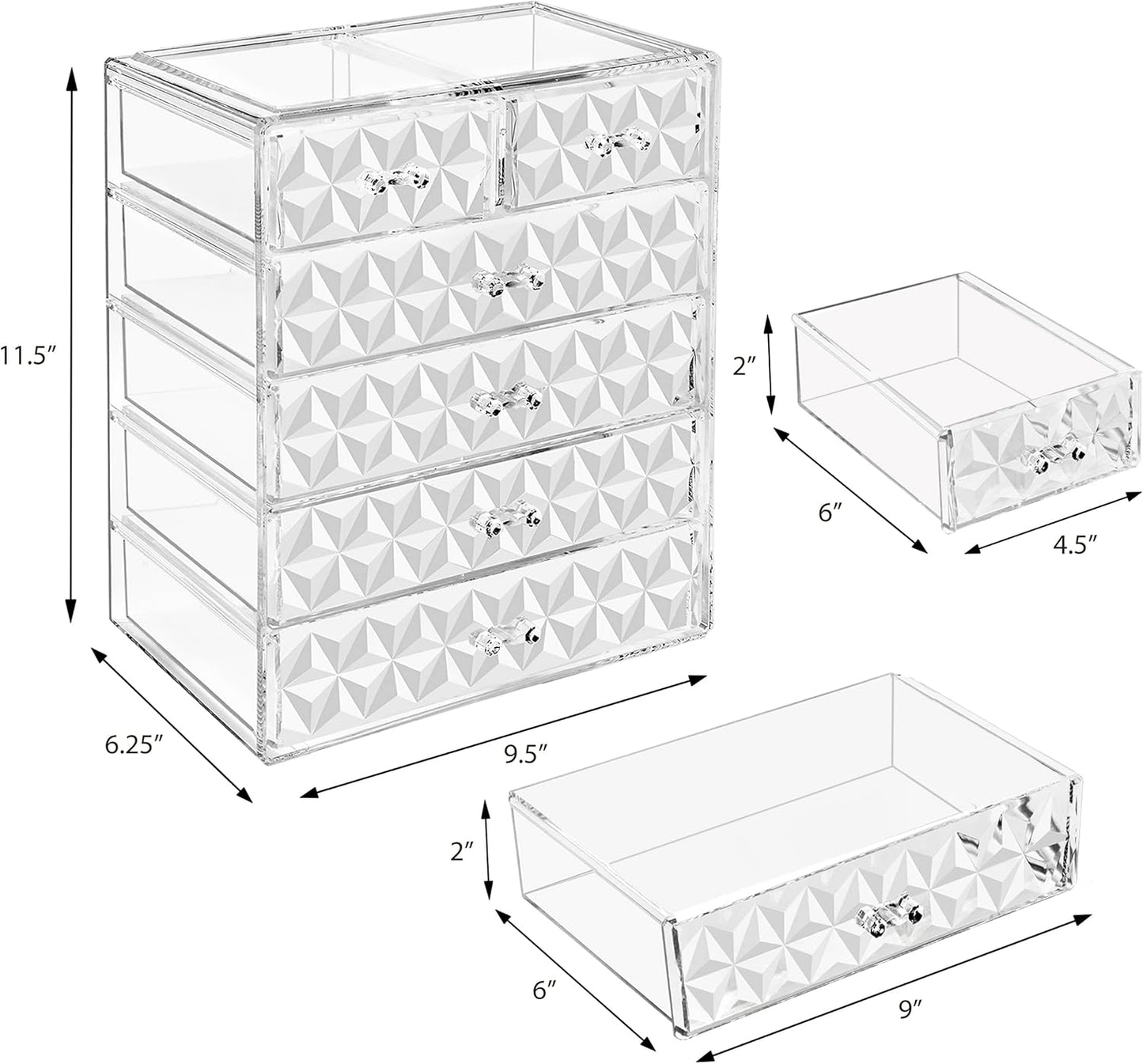 11.5″

6.25″

9.5″

2″

6″

4.5″

2″

6″

9″