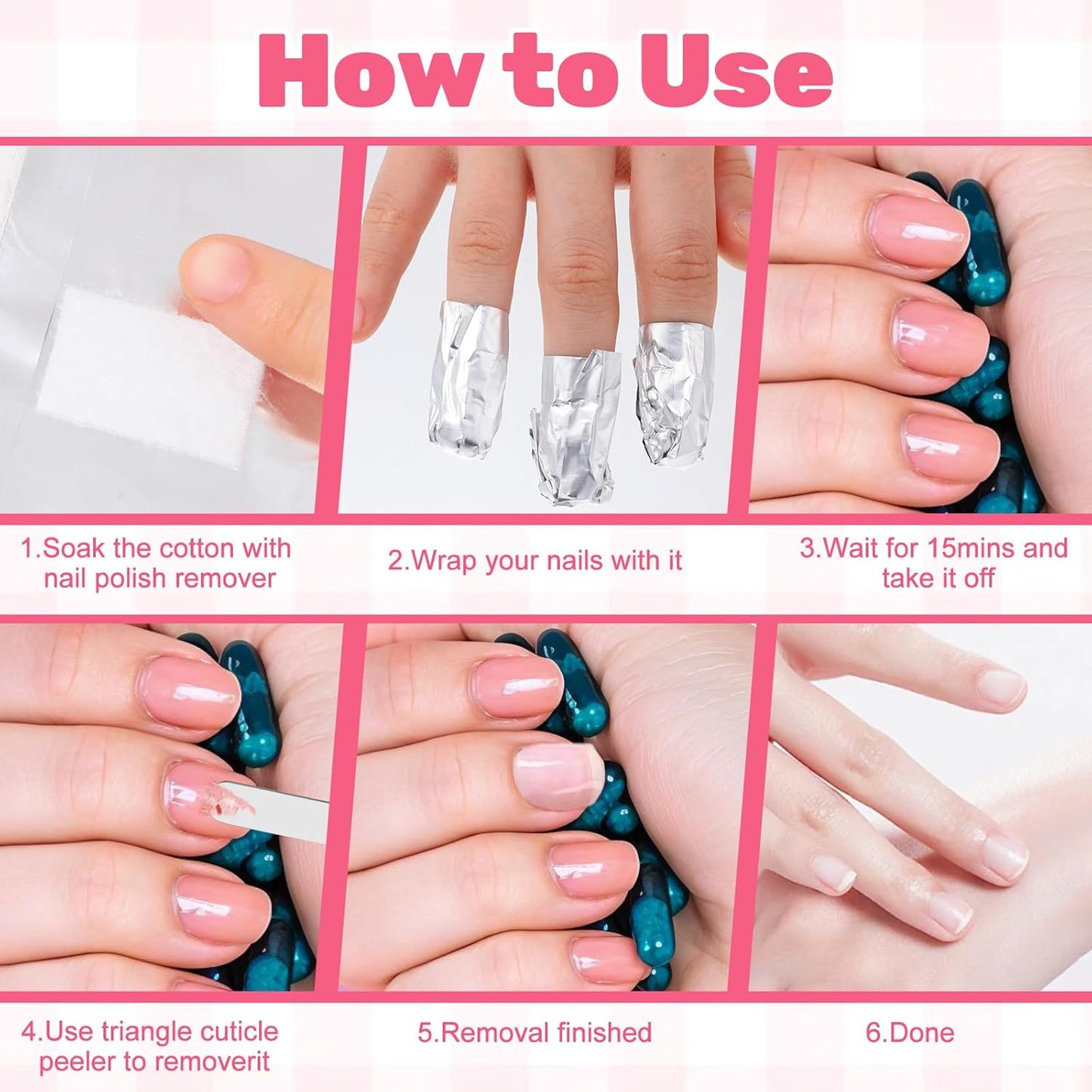 How to Use

1.Soak the cotton with nail polish remover

2.Wrap your nails with it

3.Wait for 15mins and take it off

4.Use triangle cuticle peeler to removerit

5.Removal finished

6.Done