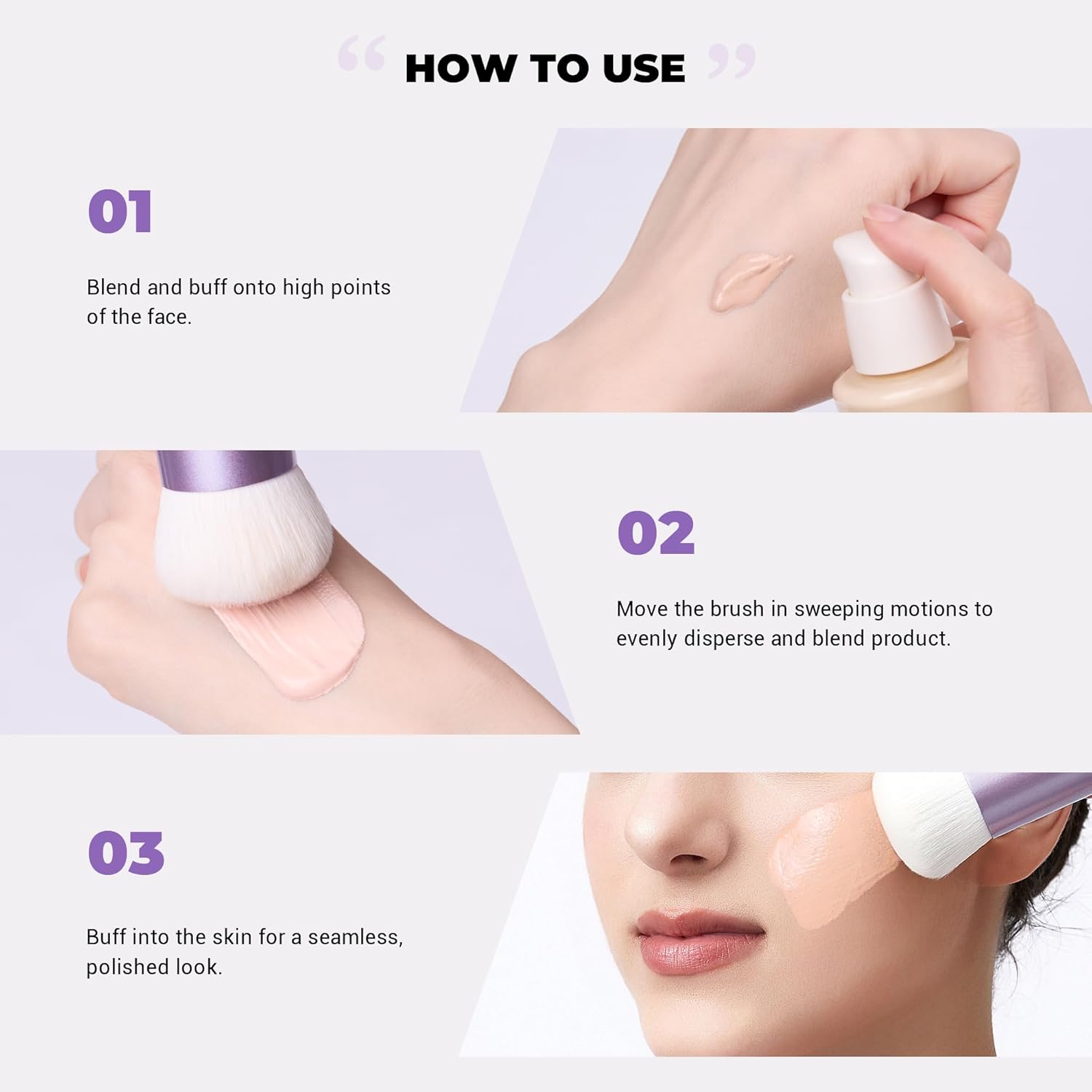 “ HOW TO USE ”

01

Blend and buff onto high points of the face.

02

Move the brush in sweeping motions to evenly disperse and blend product.

03

Buff into the skin for a seamless, polished look.