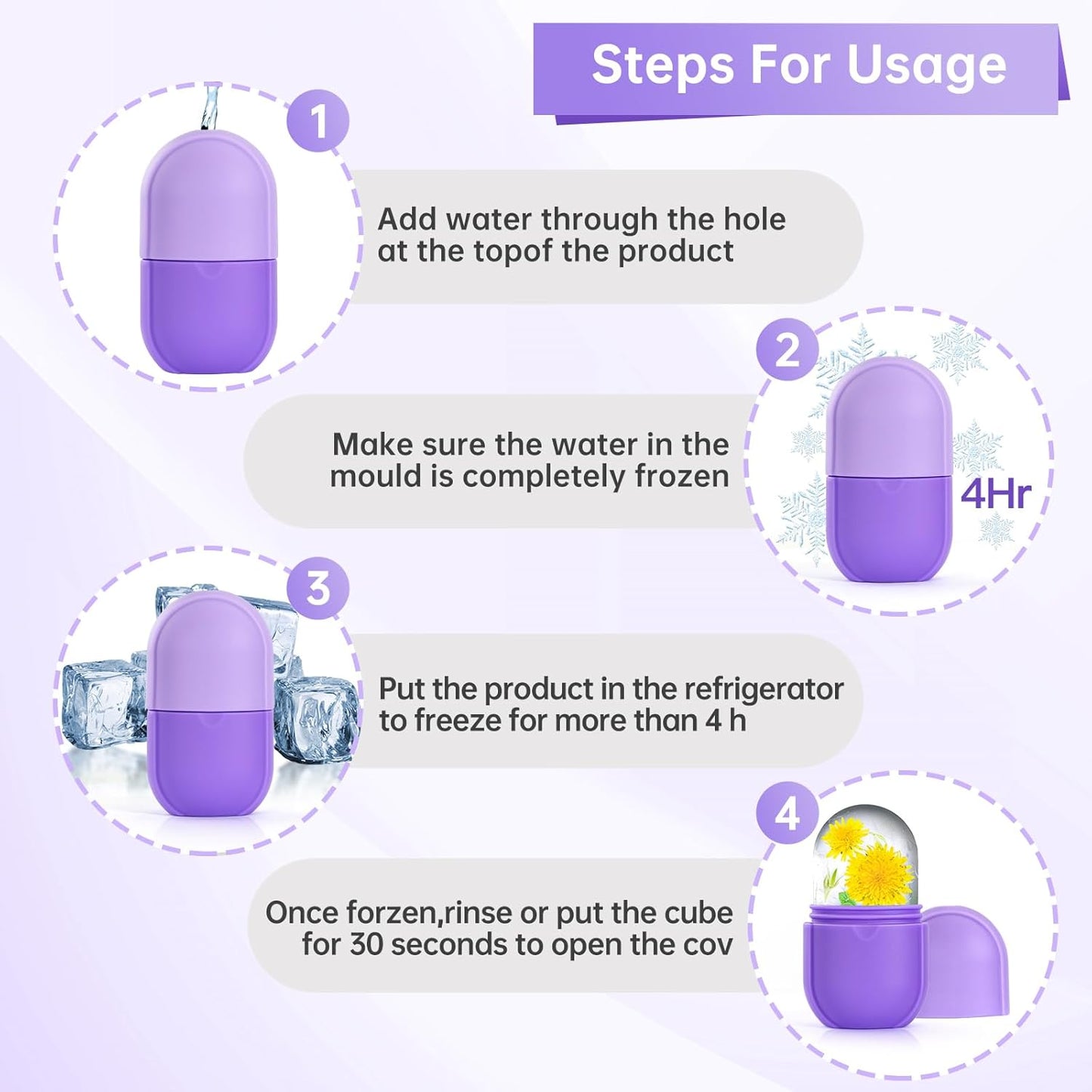 Steps For Usage

1

Add water through the hole at the topof the product

2

Make sure the water in the mould is completely frozen

4Hr

3

Put the product in the refrigerator to freeze for more than 4 h

4

Once forzen,rinse or put the cube for 30 seconds to open the cov