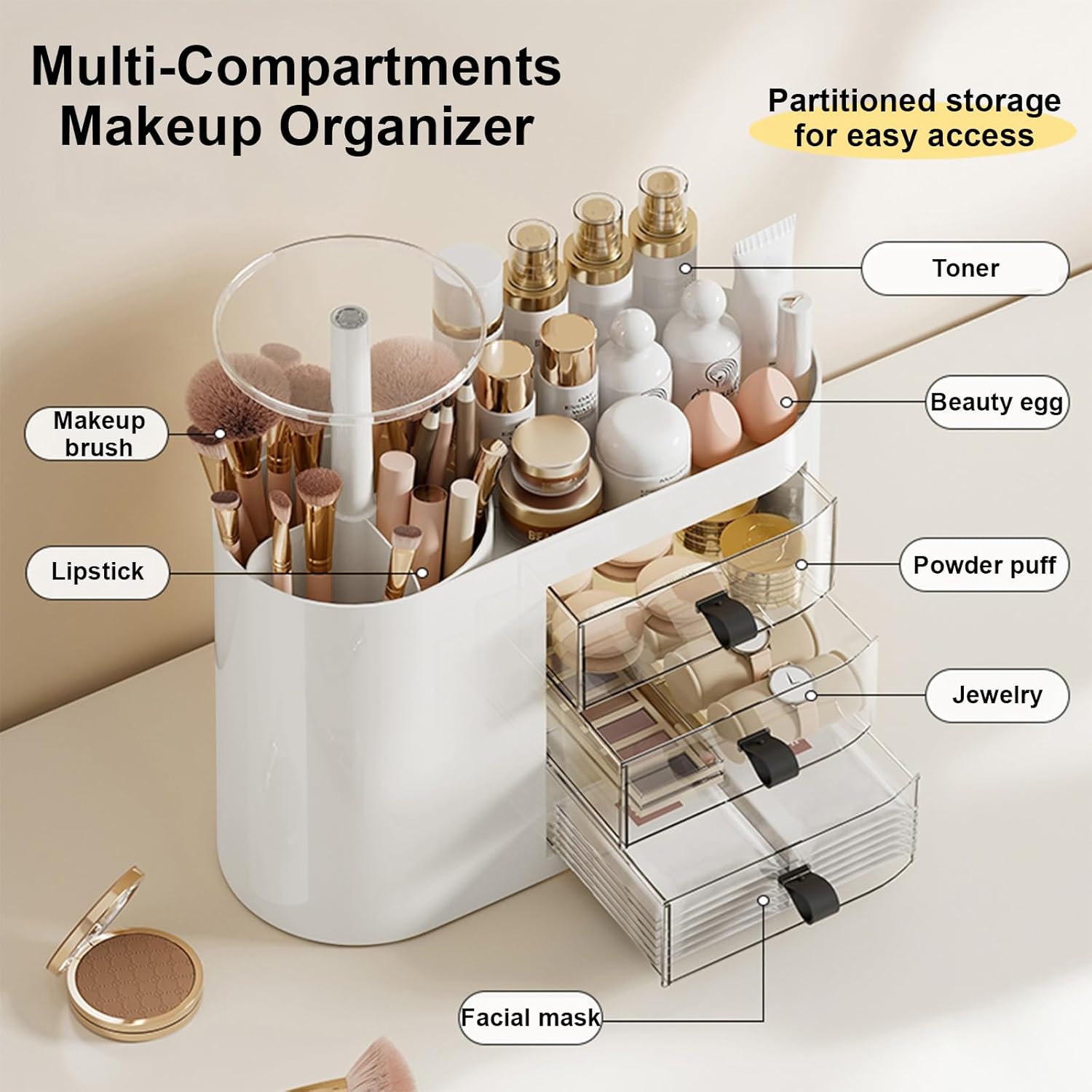 Multi-Compartments
Makeup Organizer

Partitioned storage
for easy access

Toner

Beauty egg

Makeup brush

Lipstick

Powder puff

Jewelry

Facial mask