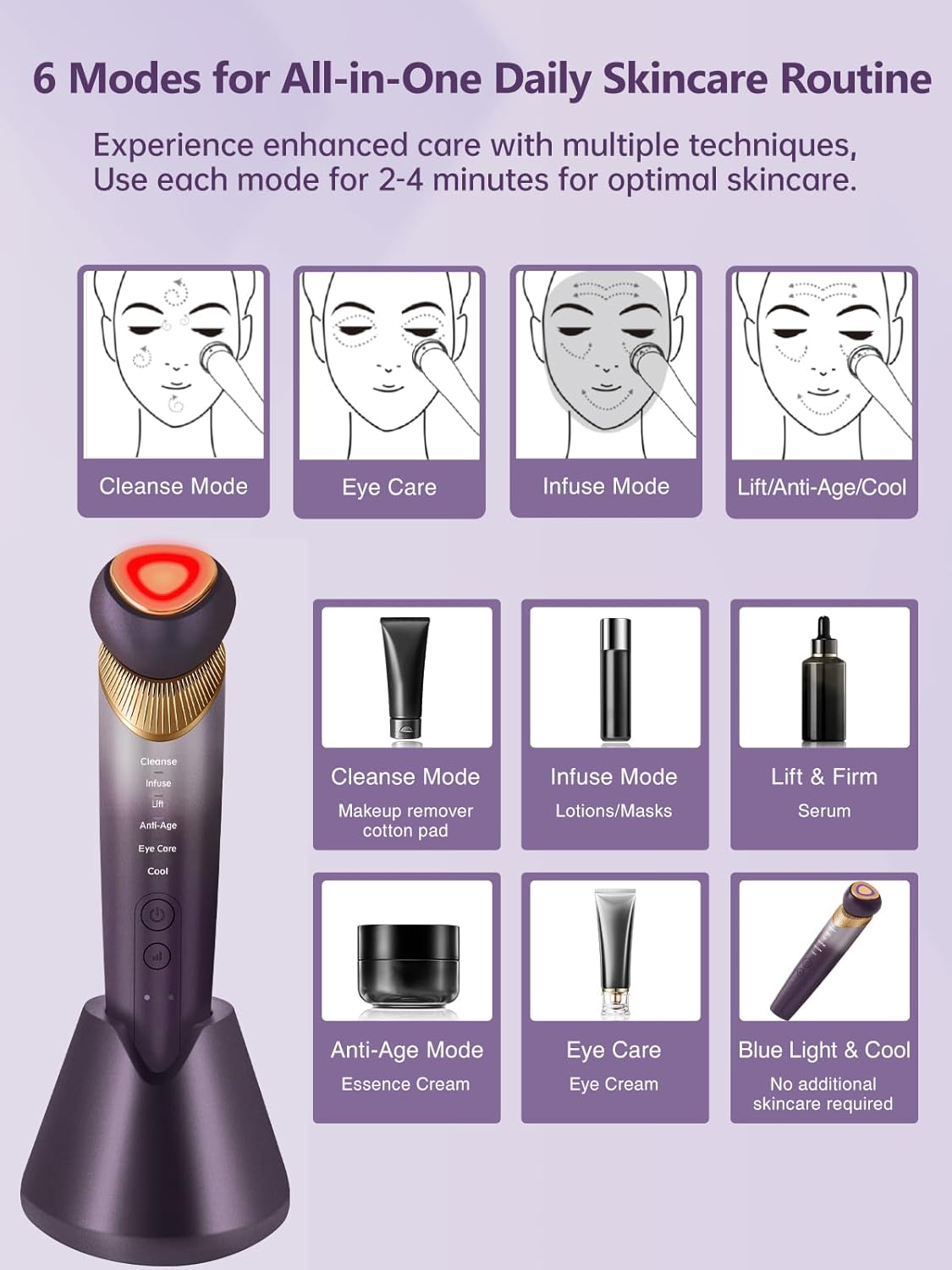 6 Modes for All-in-One Daily Skincare Routine

Experience enhanced care with multiple techniques, Use each mode for 2-4 minutes for optimal skincare.

Cleanse Mode

Eye Care

Infuse Mode

Lift/Anti-Age/Cool

Cleanse
Infuse
Lift
Anti-Age
Eye Care
Cool

Cleanse Mode
Makeup remover cotton pad

Infuse Mode
Lotions/Masks

Lift & Firm
Serum

Anti-Age Mode
Essence Cream

Eye Care
Eye Cream

Blue Light & Cool
No additional skincare required