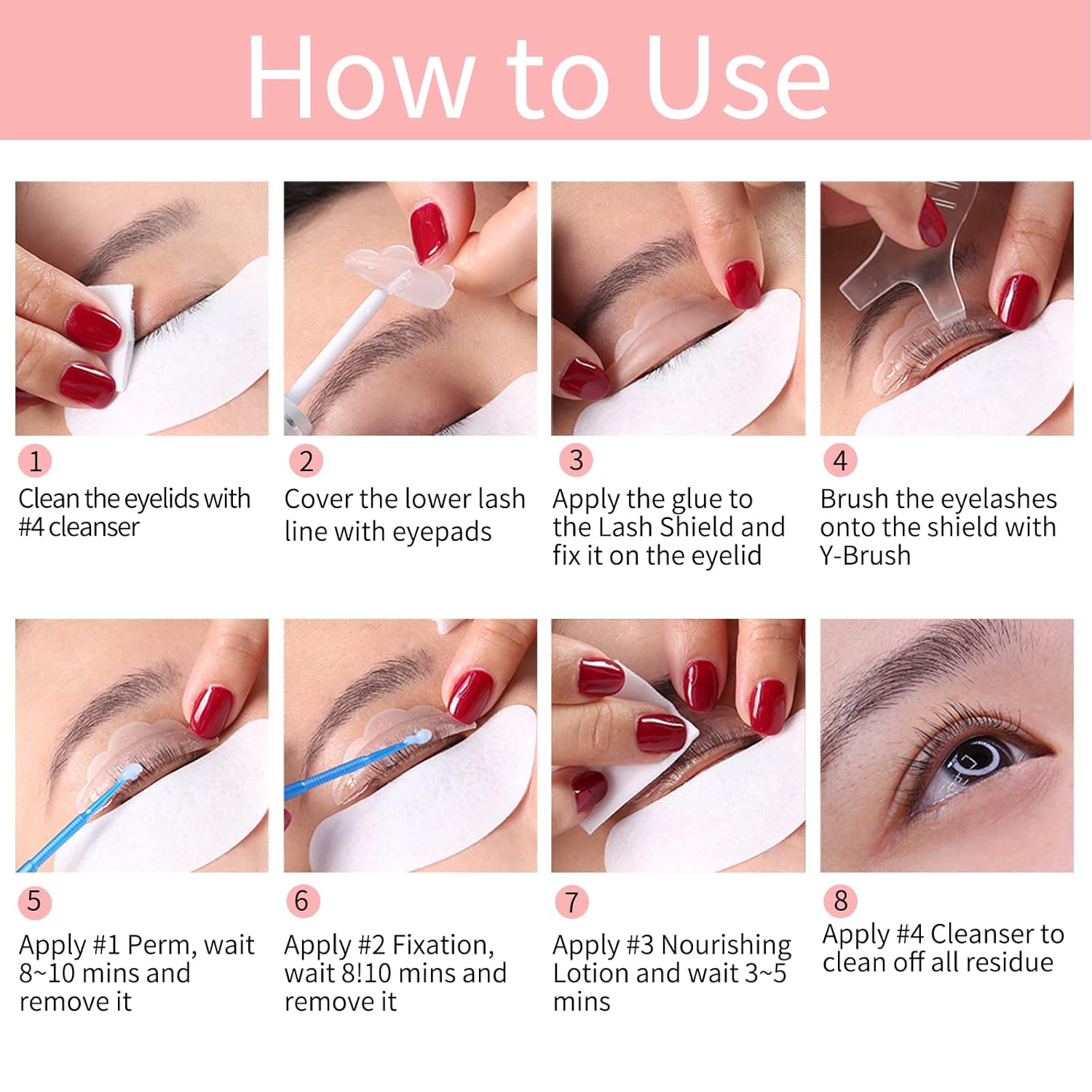 How to Use

1
Clean the eyelids with #4 cleanser

2
Cover the lower lash line with eyepads

3
Apply the glue to the Lash Shield and fix it on the eyelid

4
Brush the eyelashes onto the shield with Y-Brush

5
Apply #1 Perm, wait 8~10 mins and remove it

6
Apply #2 Fixation, wait 8!10 mins and remove it

7
Apply #3 Nourishing Lotion and wait 3~5 mins

8
Apply #4 Cleanser to clean off all residue