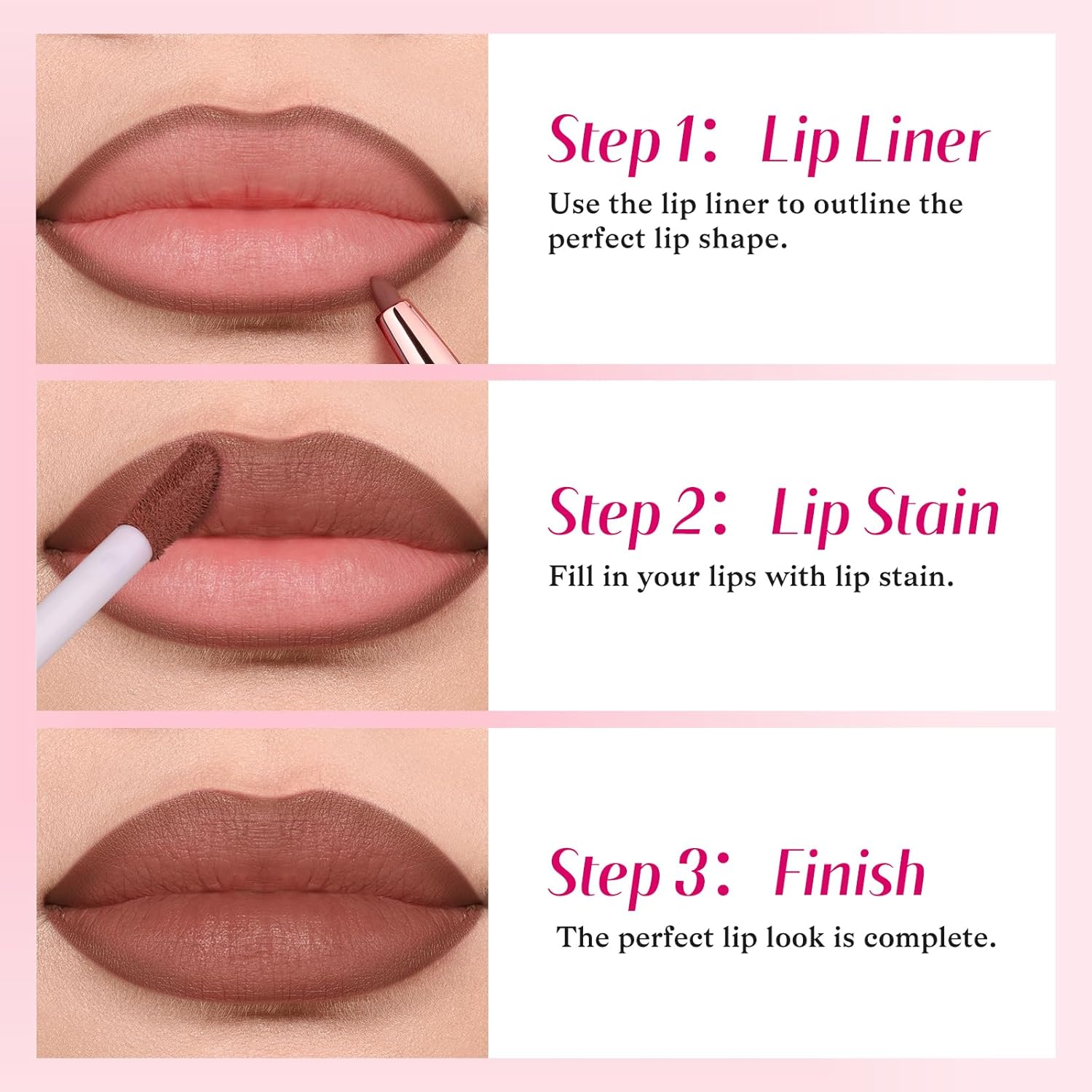 Step 1: Lip Liner

Use the lip liner to outline the perfect lip shape.

Step 2: Lip Stain

Fill in your lips with lip stain.

Step 3: Finish

The perfect lip look is complete.