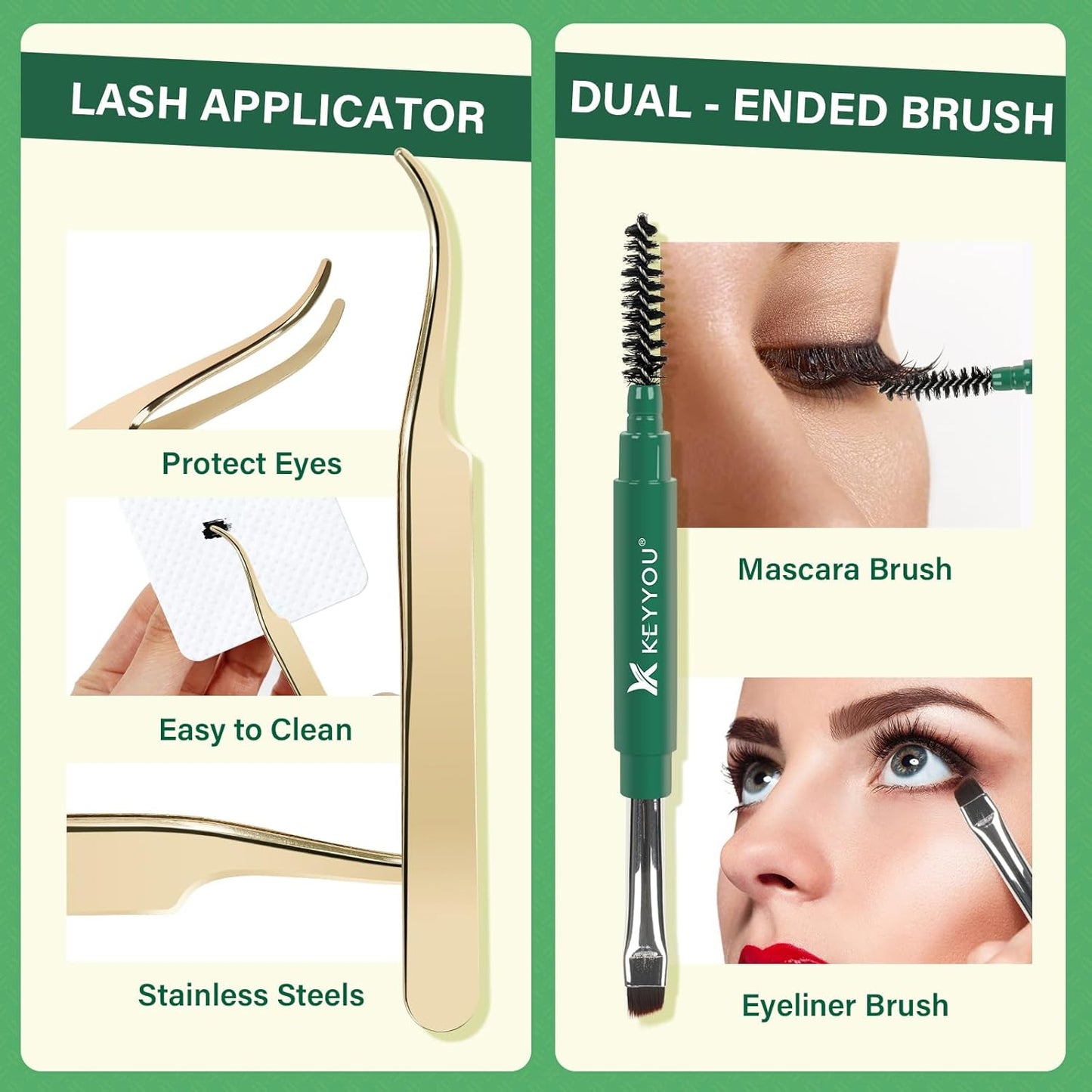 LASH APPLICATOR

Protect Eyes

Easy to Clean

Stainless Steels

DUAL - ENDED BRUSH

KEYYOU®

Mascara Brush

Eyeliner Brush