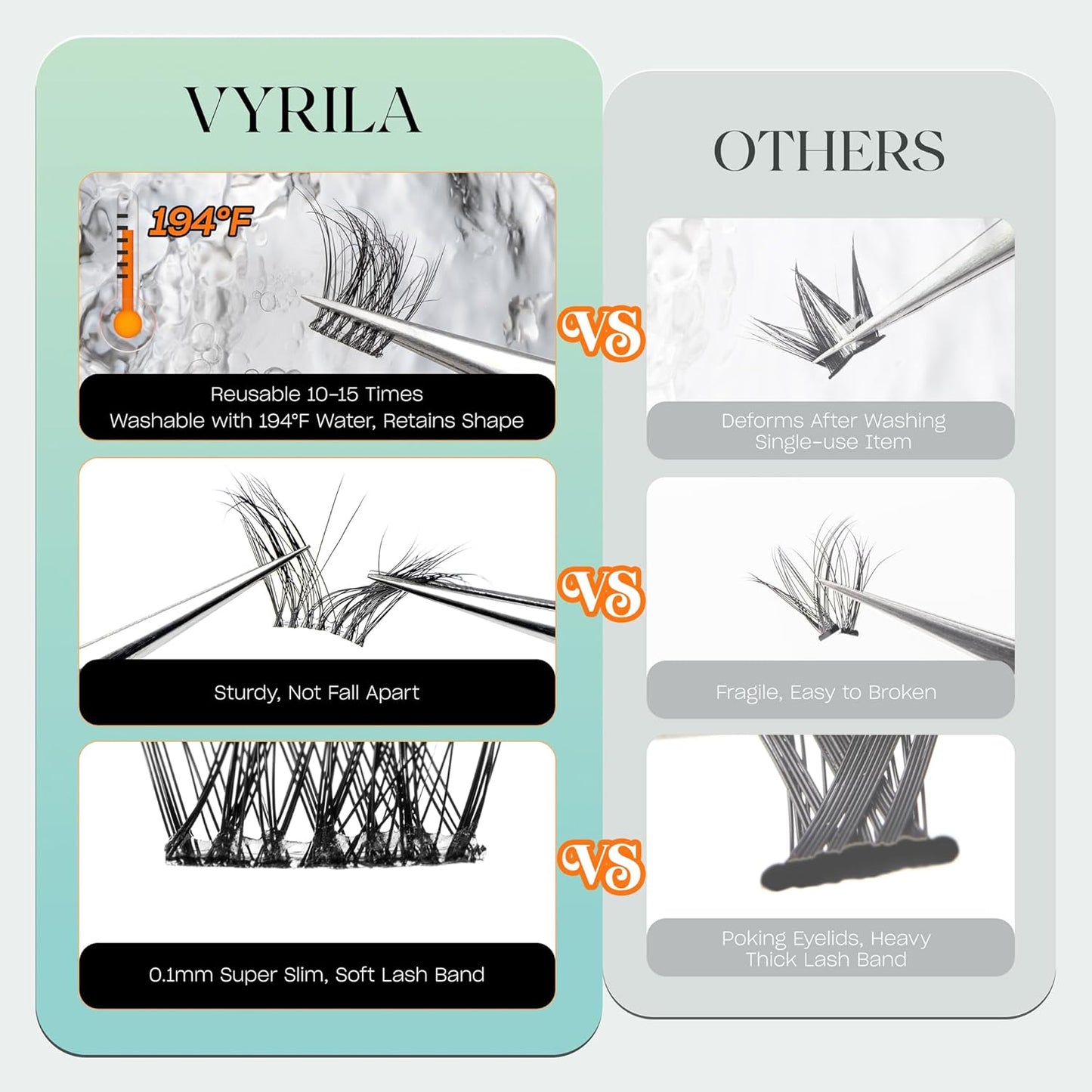 VYRILA

194°F

Reusable 10-15 Times
Washable with 194°F Water, Retains Shape

Sturdy, Not Fall Apart

0.1mm Super Slim, Soft Lash Band

VS

VS

VS

OTHERS

Deforms After Washing
Single-use Item

Fragile, Easy to Broken

Poking Eyelids, Heavy
Thick Lash Band