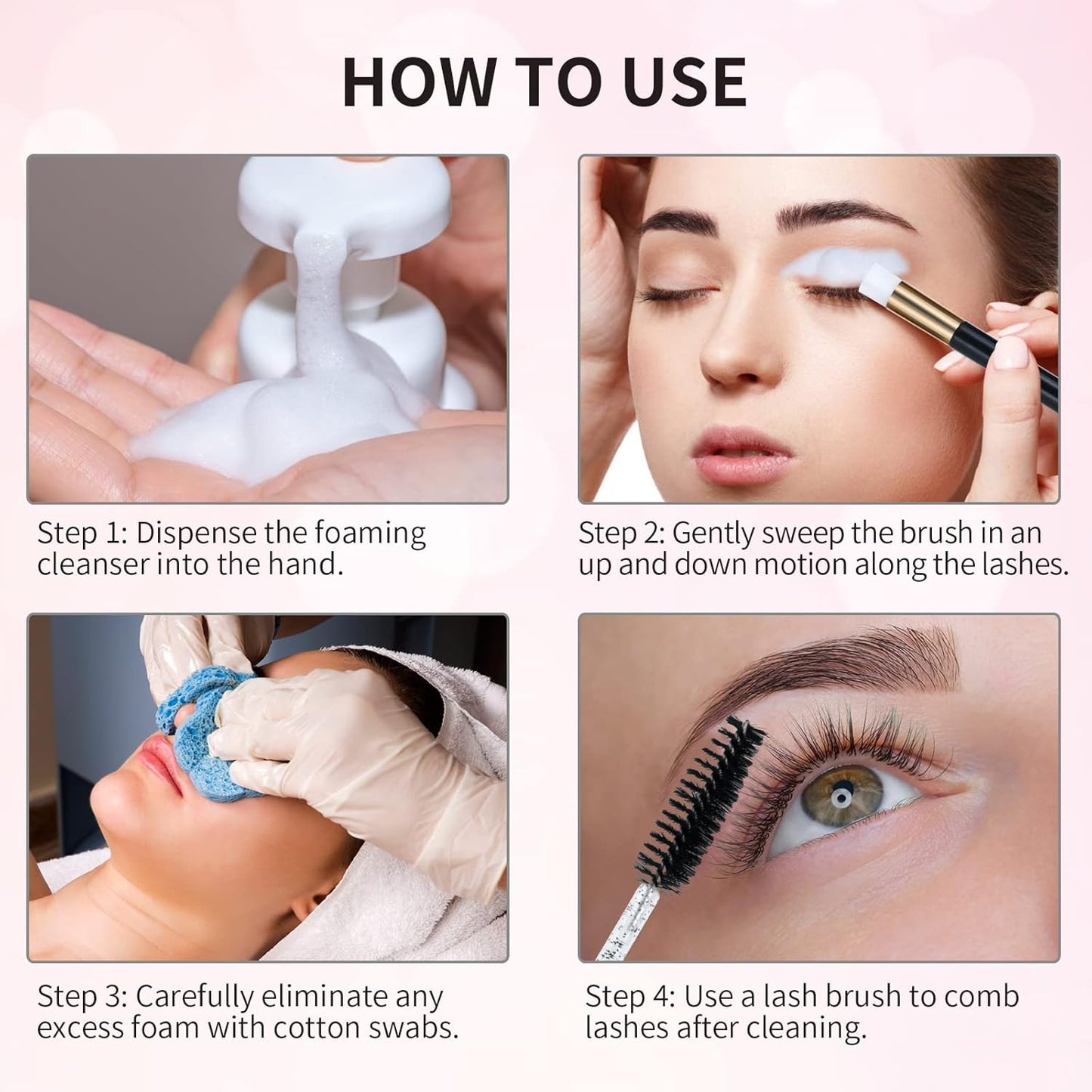 HOW TO USE

Step 1: Dispense the foaming cleanser into the hand.

Step 2: Gently sweep the brush in an up and down motion along the lashes.

Step 3: Carefully eliminate any excess foam with cotton swabs.

Step 4: Use a lash brush to comb lashes after cleaning.