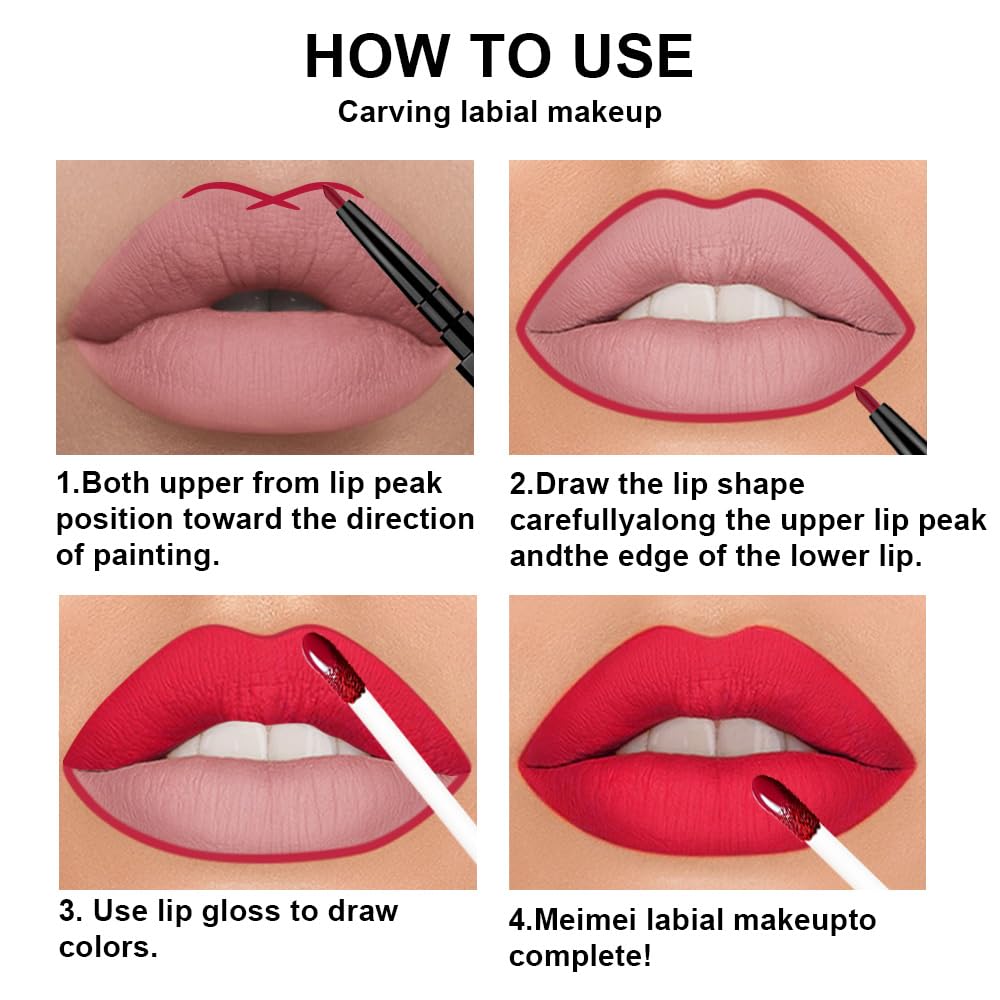 HOW TO USE
Carving labial makeup

1.Both upper from lip peak position toward the direction of painting.

2.Draw the lip shape carefullyalong the upper lip peak andthe edge of the lower lip.

3. Use lip gloss to draw colors.

4.Meimei labial makeupto complete!