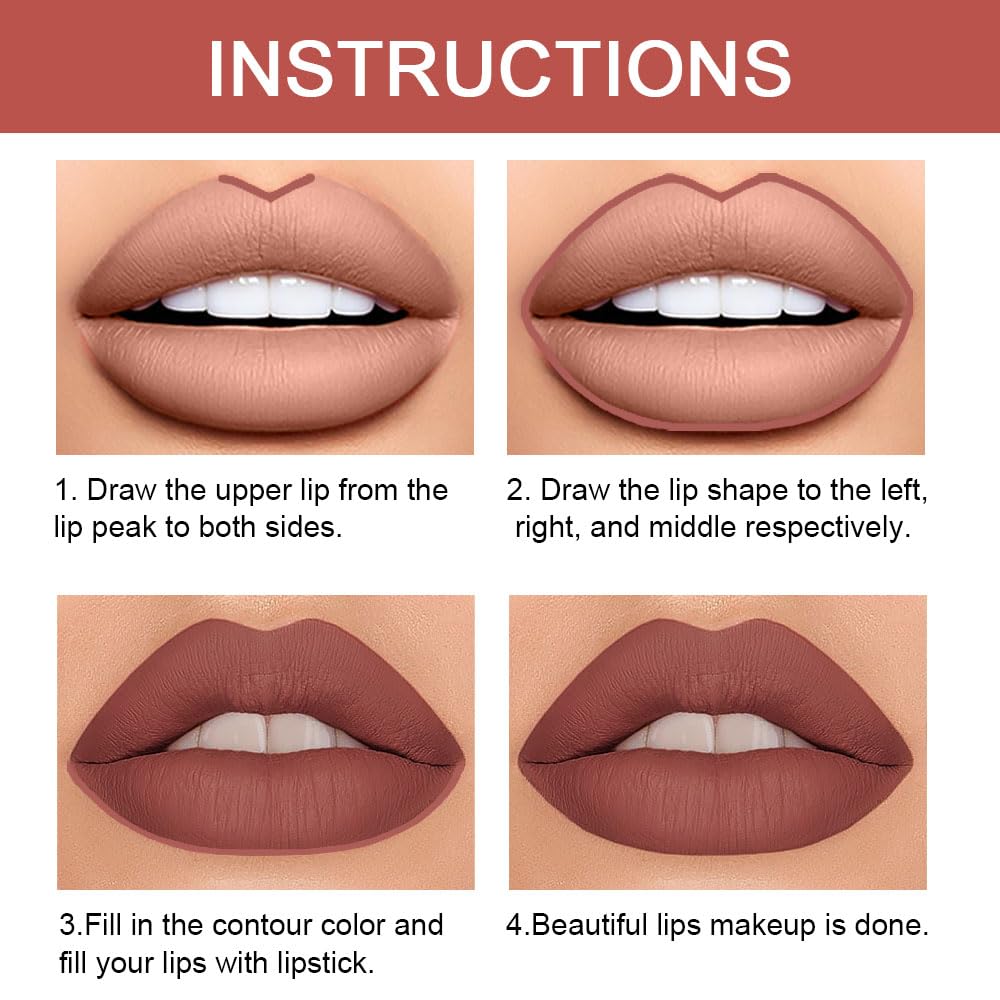 INSTRUCTIONS

1. Draw the upper lip from the lip peak to both sides.

2. Draw the lip shape to the left, right, and middle respectively.

3.Fill in the contour color and fill your lips with lipstick.

4.Beautiful lips makeup is done.