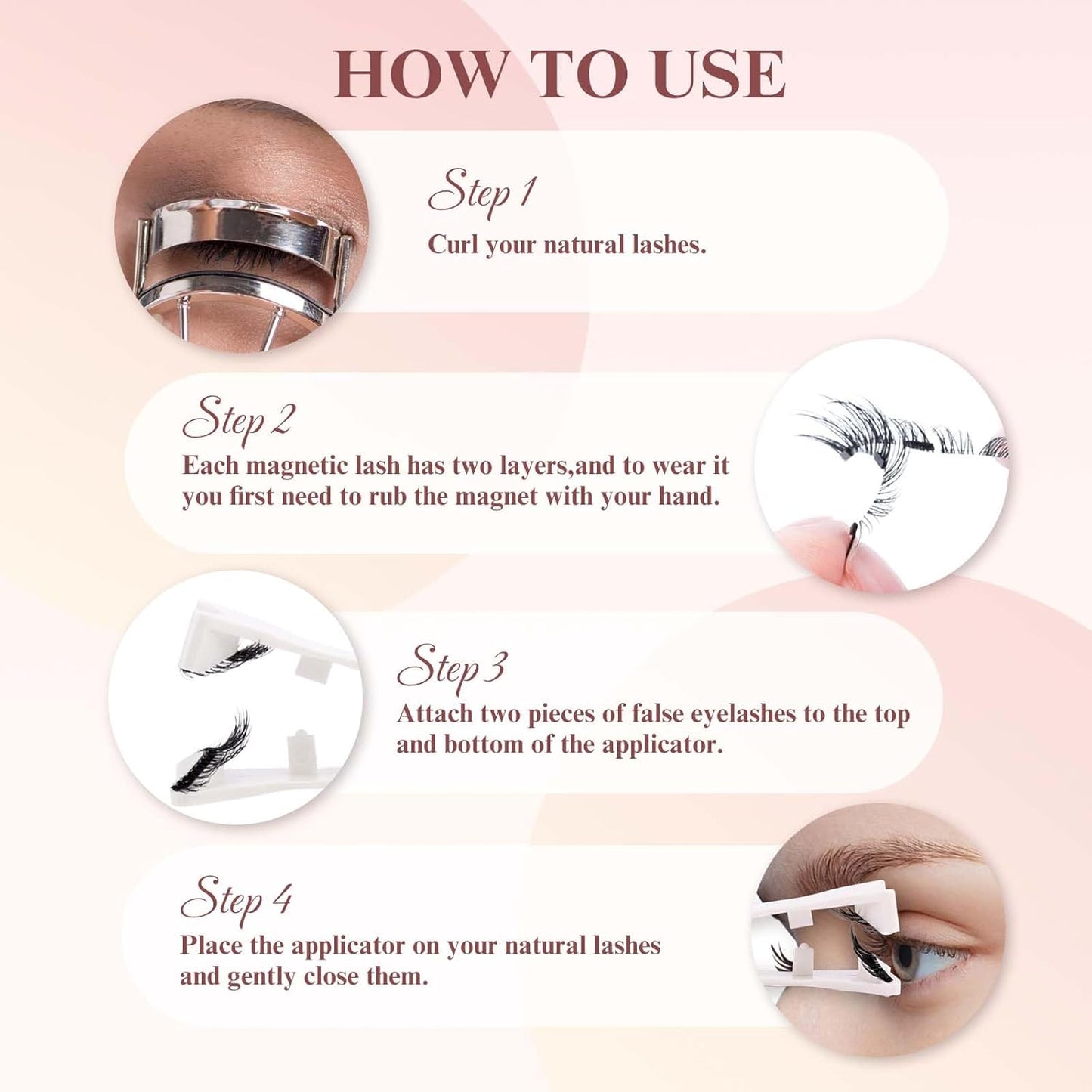 HOW TO USE

Step 1
Curl your natural lashes.

Step 2
Each magnetic lash has two layers,and to wear it you first need to rub the magnet with your hand.

Step 3
Attach two pieces of false eyelashes to the top and bottom of the applicator.

Step 4
Place the applicator on your natural lashes and gently close them.