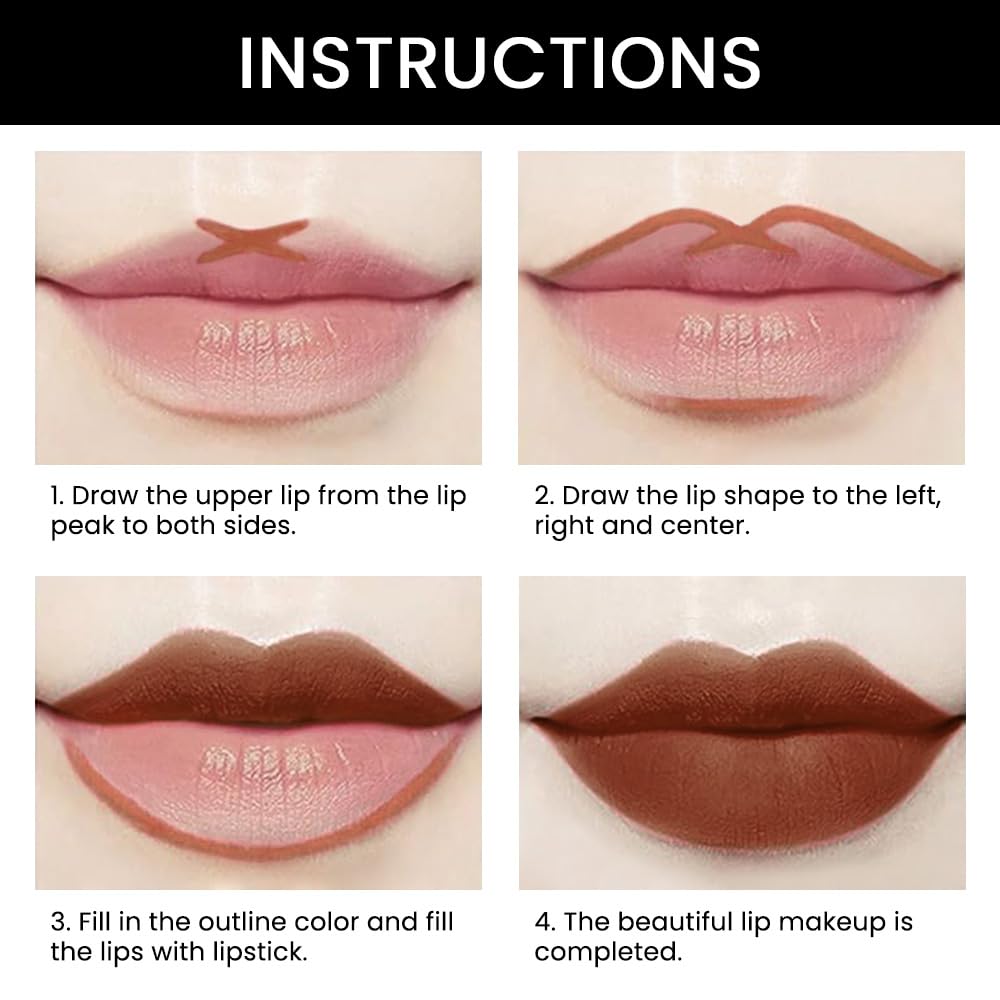 INSTRUCTIONS

1. Draw the upper lip from the lip peak to both sides.

2. Draw the lip shape to the left, right and center.

3. Fill in the outline color and fill the lips with lipstick.

4. The beautiful lip makeup is completed.