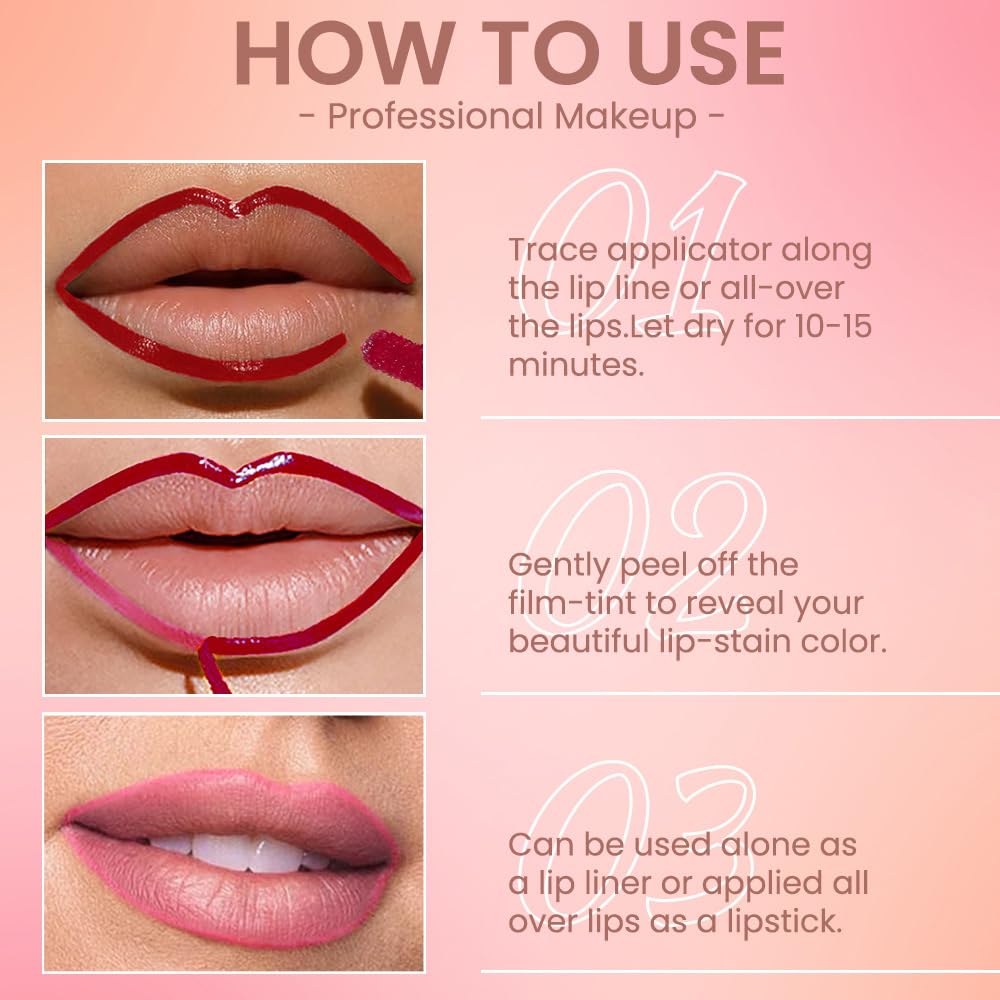 HOW TO USE
- Professional Makeup -

01
Trace applicator along the lip line or all-over the lips.Let dry for 10-15 minutes.

02
Gently peel off the film-tint to reveal your beautiful lip-stain color.

03
Can be used alone as a lip liner or applied all over lips as a lipstick.