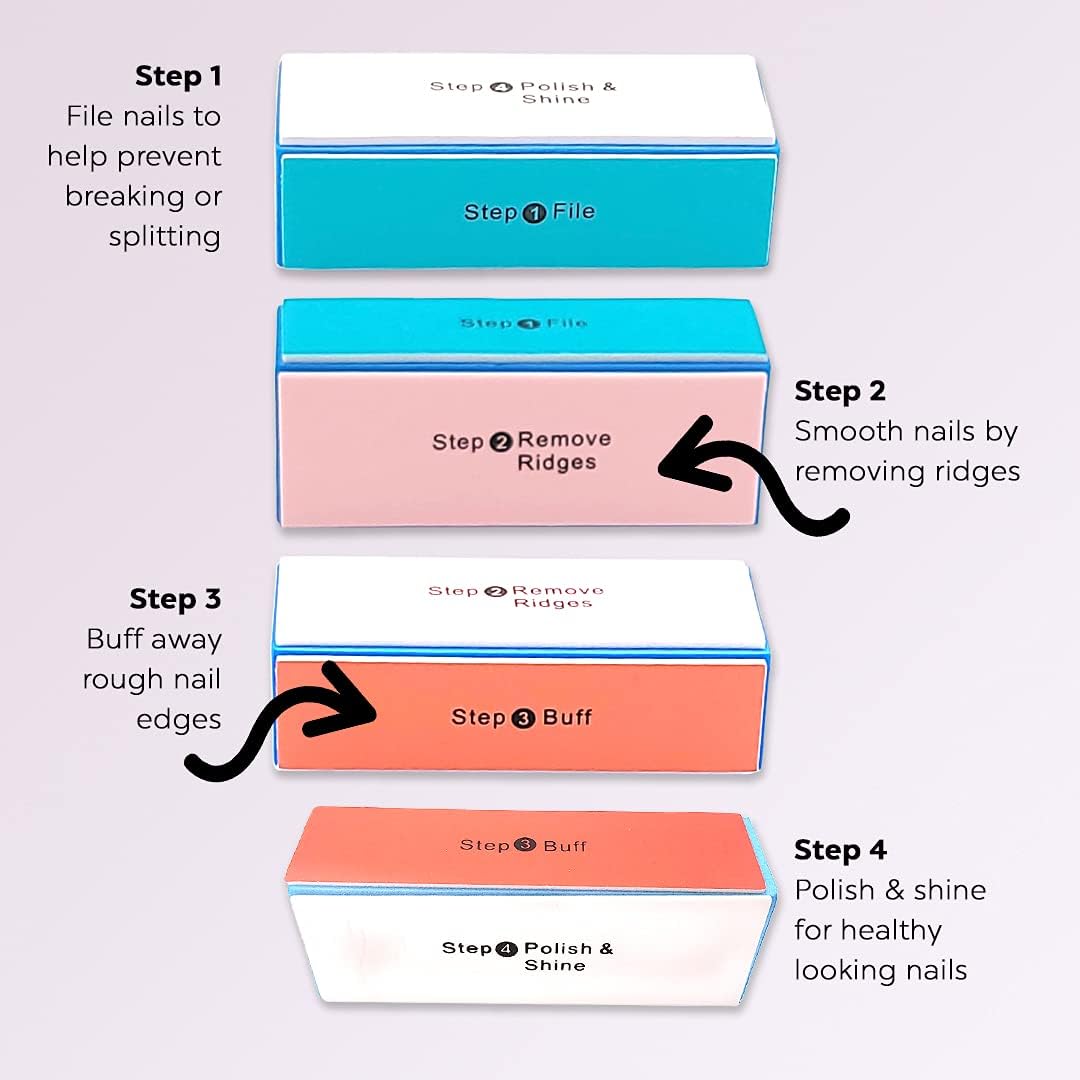 Step 1
File nails to help prevent breaking or splitting

Step 4 Polish & Shine

Step 1 File

Step 1 File

Step 2 Remove Ridges

Step 2
Smooth nails by removing ridges

Step 3
Buff away rough nail edges

Step 2 Remove Ridges

Step 3 Buff

Step 3 Buff

Step 4 Polish & Shine

Step 4
Polish & shine for healthy looking nails