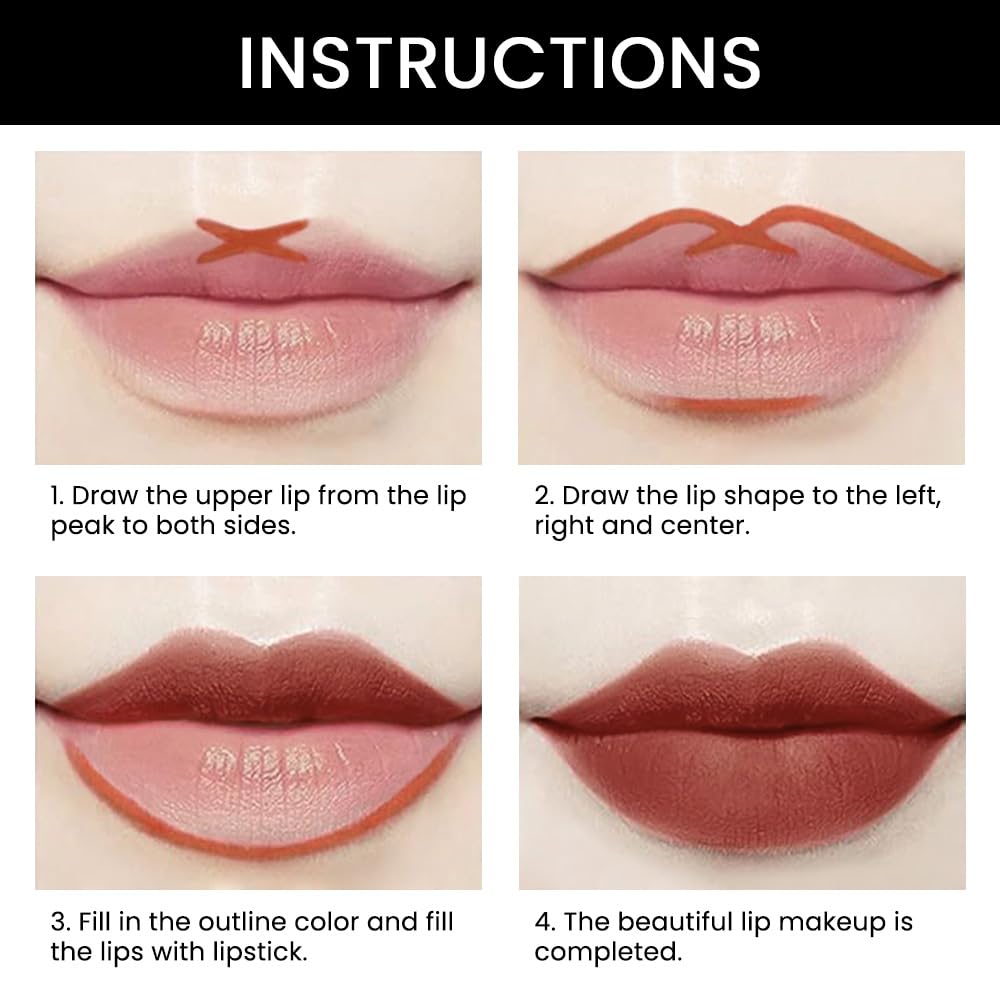 INSTRUCTIONS

1. Draw the upper lip from the lip peak to both sides.

2. Draw the lip shape to the left, right and center.

3. Fill in the outline color and fill the lips with lipstick.

4. The beautiful lip makeup is completed.