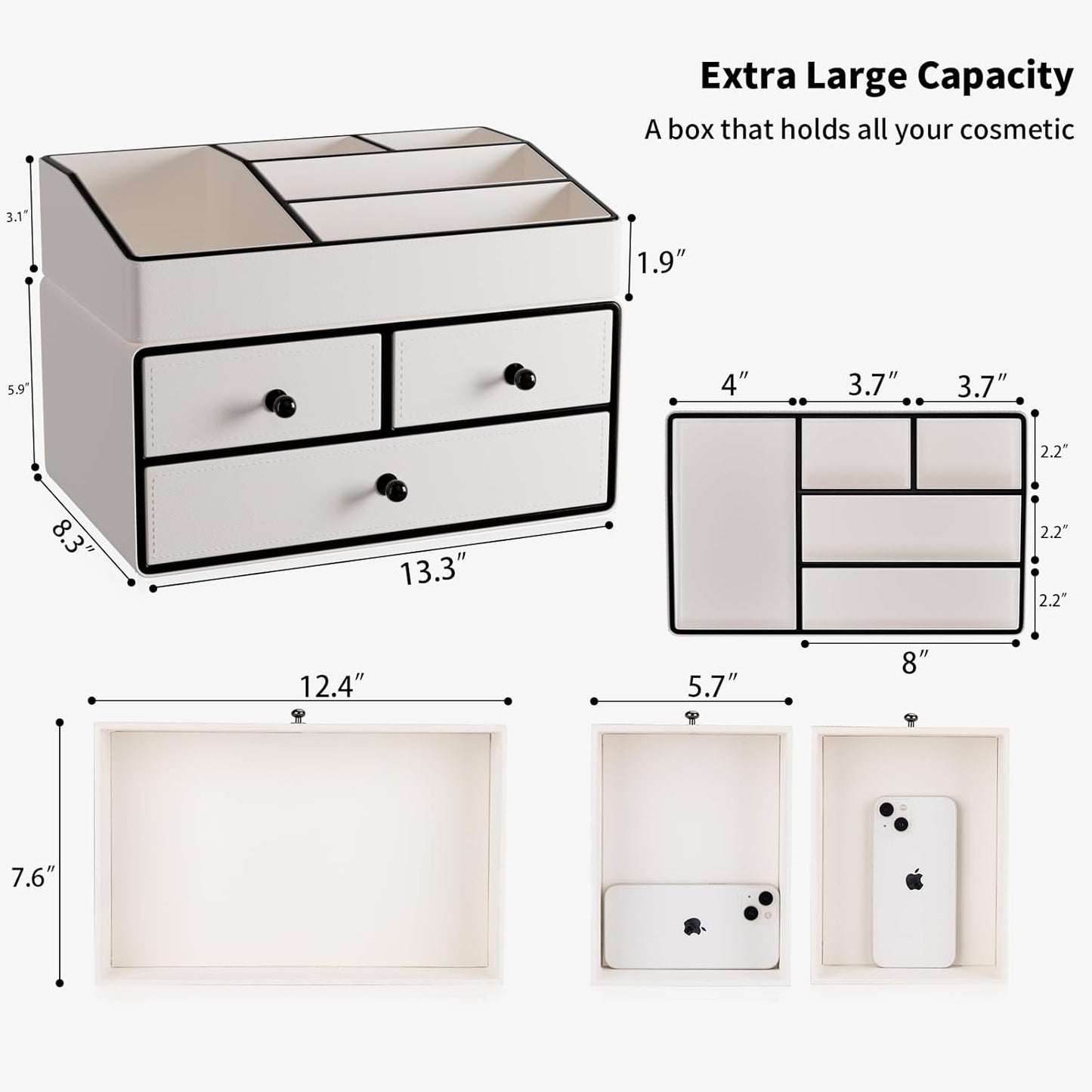 Extra Large Capacity

A box that holds all your cosmetic

3.1″

5.9″

1.9″

8.3″

13.3″

4″

3.7″

3.7″

2.2″

2.2″

2.2″

8″

12.4″

7.6″

5.7″