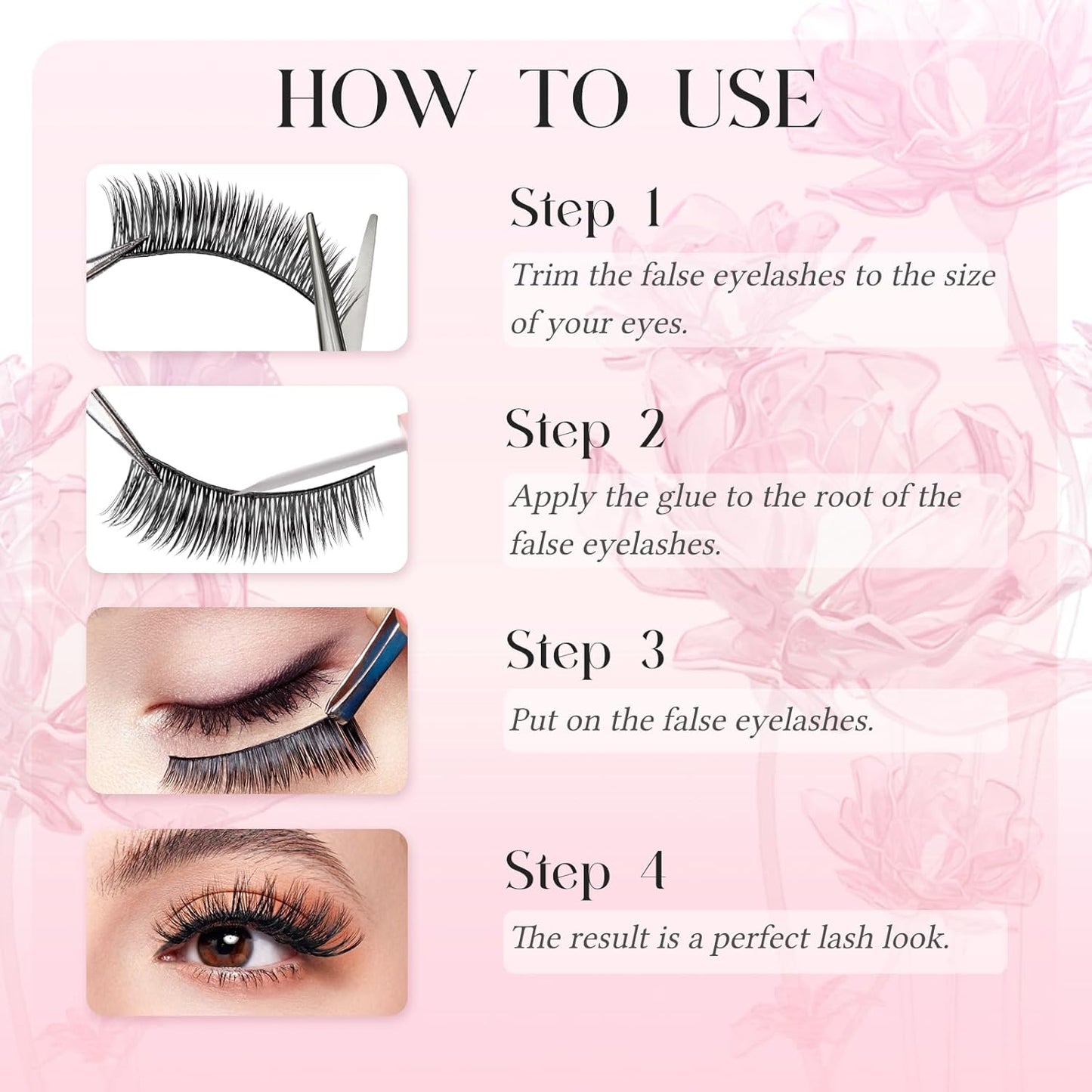 HOW TO USE

Step 1

Trim the false eyelashes to the size of your eyes.

Step 2

Apply the glue to the root of the false eyelashes.

Step 3

Put on the false eyelashes.

Step 4

The result is a perfect lash look.