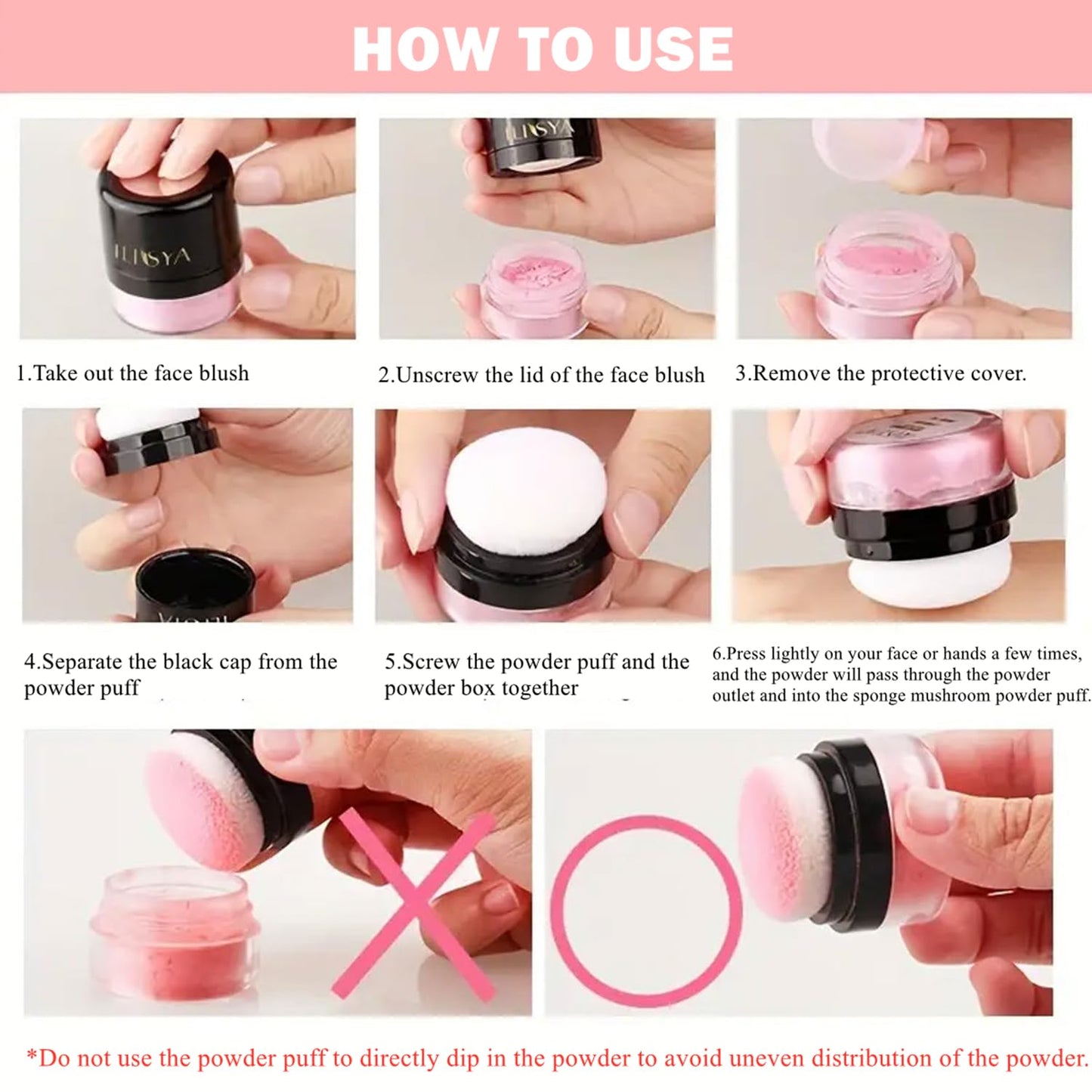 HOW TO USE

ILISYA

ILISYA

1.Take out the face blush

2.Unscrew the lid of the face blush

3.Remove the protective cover.

4.Separate the black cap from the powder puff

5.Screw the powder puff and the powder box together

6.Press lightly on your face or hands a few times, and the powder will pass through the powder outlet and into the sponge mushroom powder puff.

*Do not use the powder puff to directly dip in the powder to avoid uneven distribution of the powder.