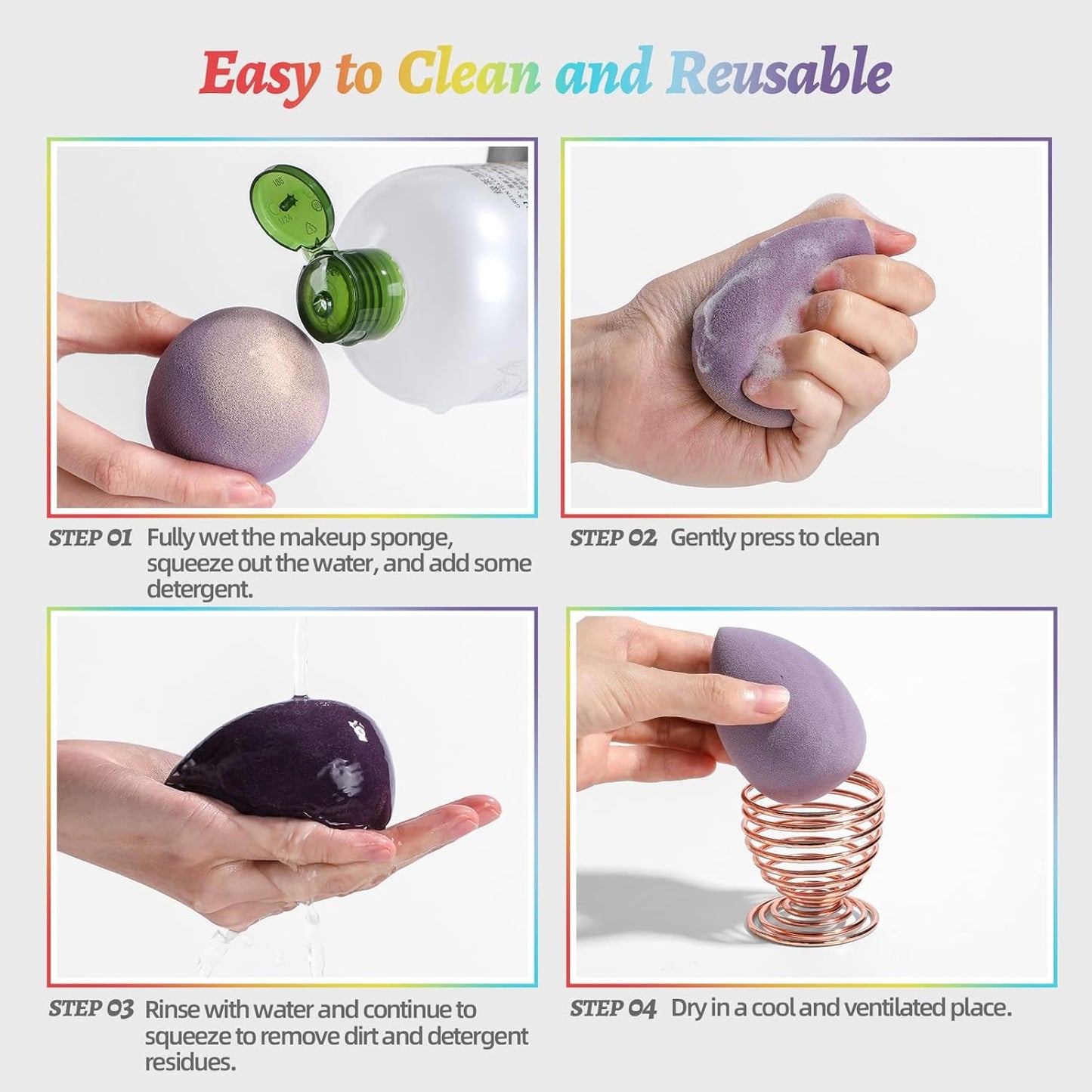 Easy to Clean and Reusable

STEP 01 Fully wet the makeup sponge, squeeze out the water, and add some detergent.

STEP 02 Gently press to clean

STEP 03 Rinse with water and continue to squeeze to remove dirt and detergent residues.

STEP 04 Dry in a cool and ventilated place.