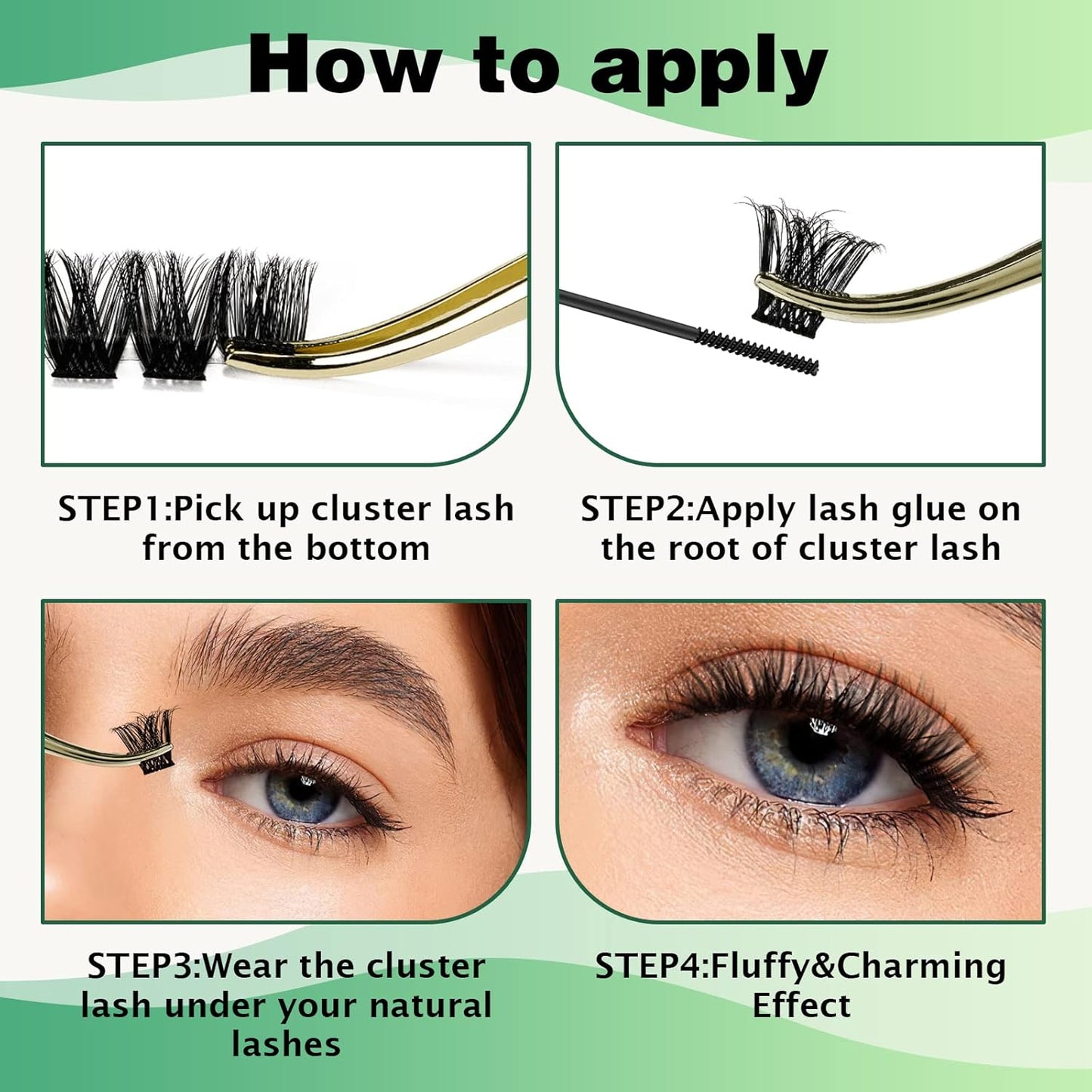 How to apply

STEP1:Pick up cluster lash from the bottom

STEP2:Apply lash glue on the root of cluster lash

STEP3:Wear the cluster lash under your natural lashes

STEP4:Fluffy&Charming Effect