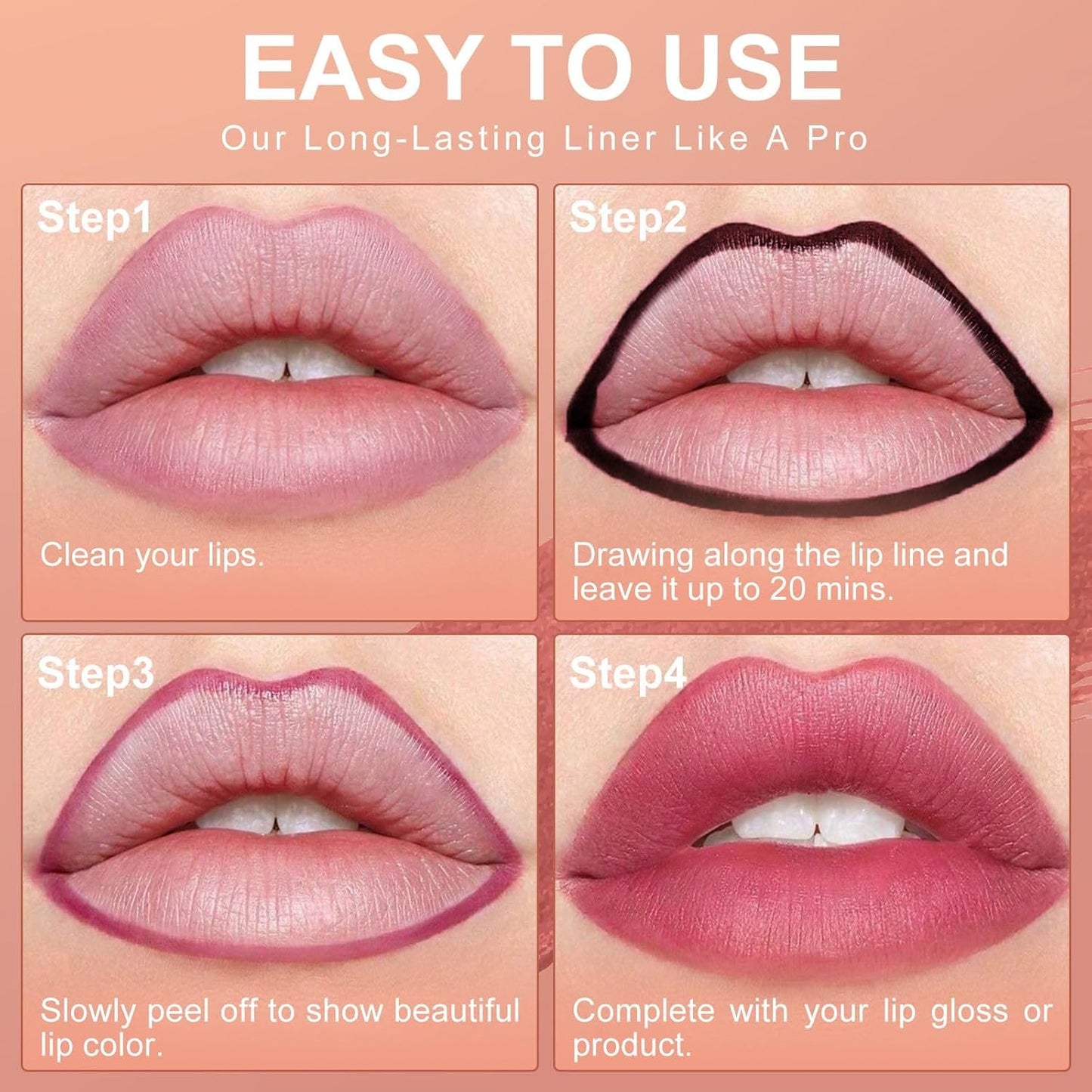 EASY TO USE
Our Long-Lasting Liner Like A Pro

Step1
Clean your lips.

Step2
Drawing along the lip line and leave it up to 20 mins.

Step3
Slowly peel off to show beautiful lip color.

Step4
Complete with your lip gloss or product.