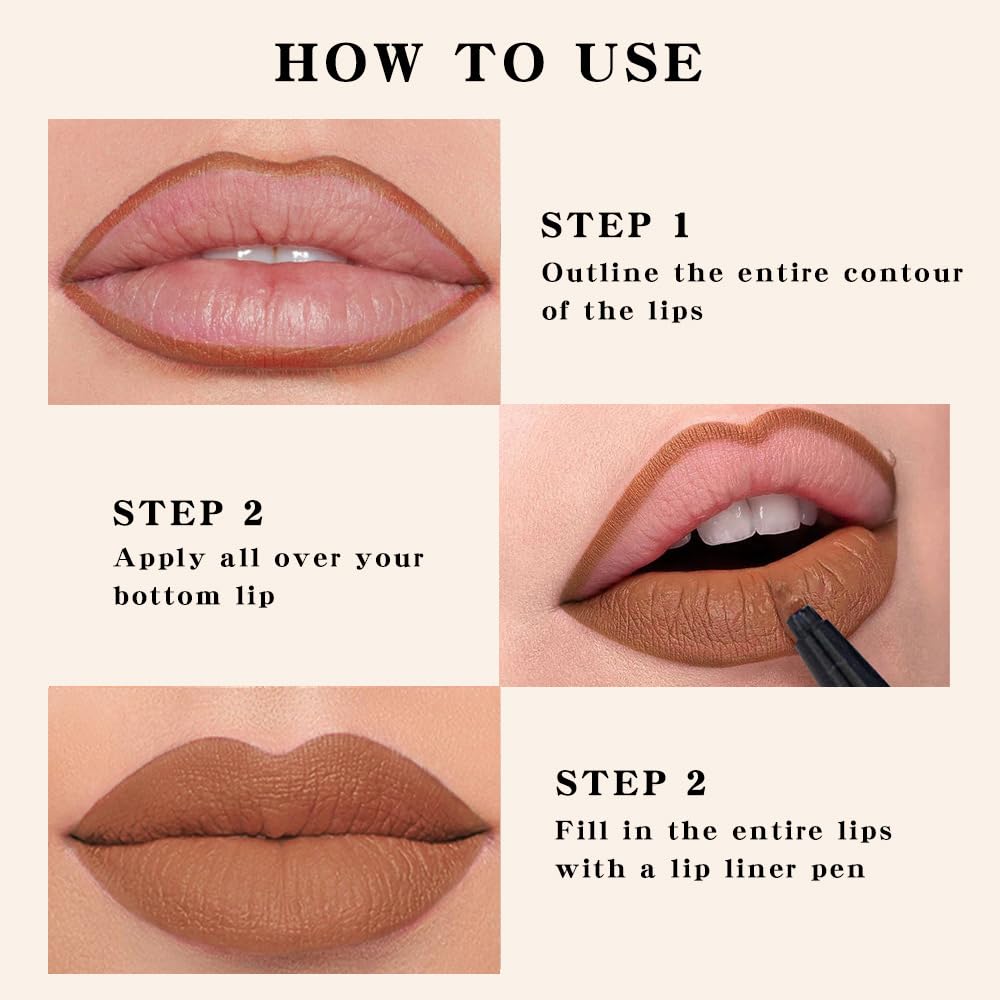 HOW TO USE

STEP 1
Outline the entire contour of the lips

STEP 2
Apply all over your bottom lip

STEP 2
Fill in the entire lips with a lip liner pen