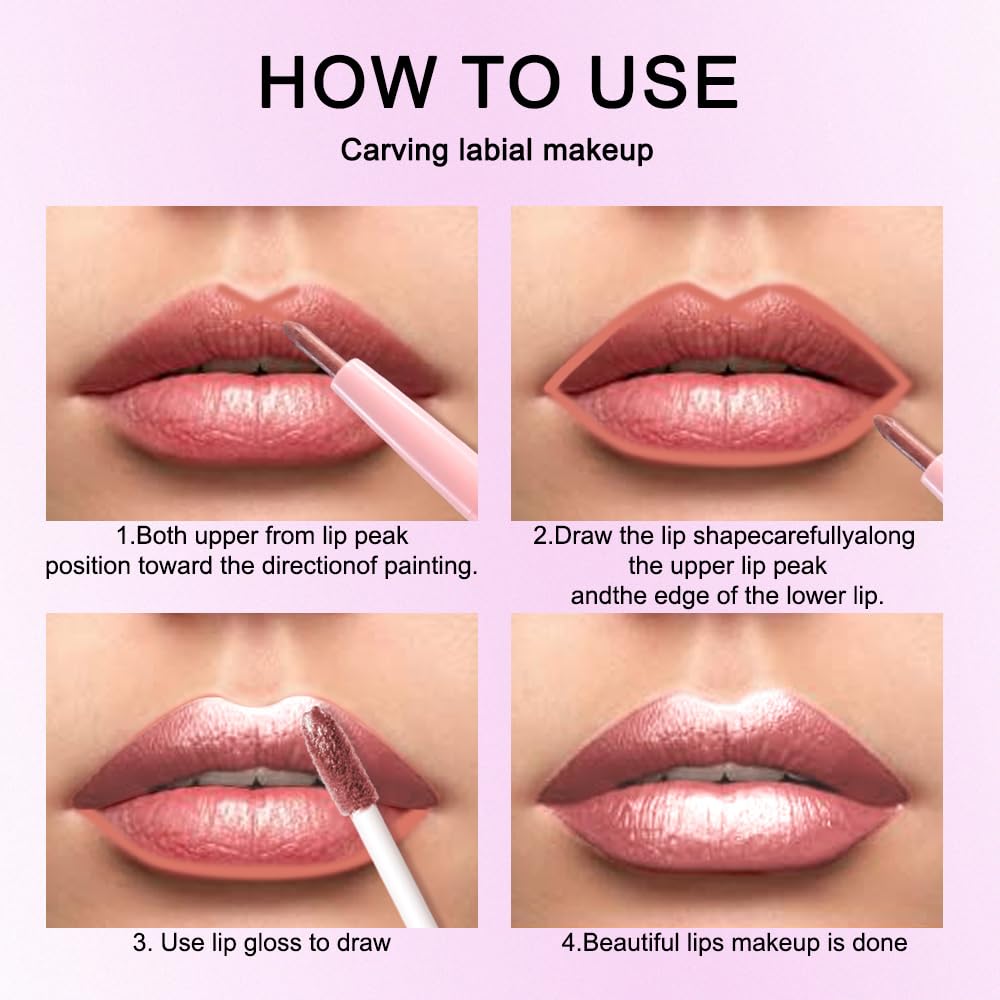 HOW TO USE

Carving labial makeup

1.Both upper from lip peak position toward the directionof painting.

2.Draw the lip shapecarefullyalong the upper lip peak andthe edge of the lower lip.

3. Use lip gloss to draw

4.Beautiful lips makeup is done